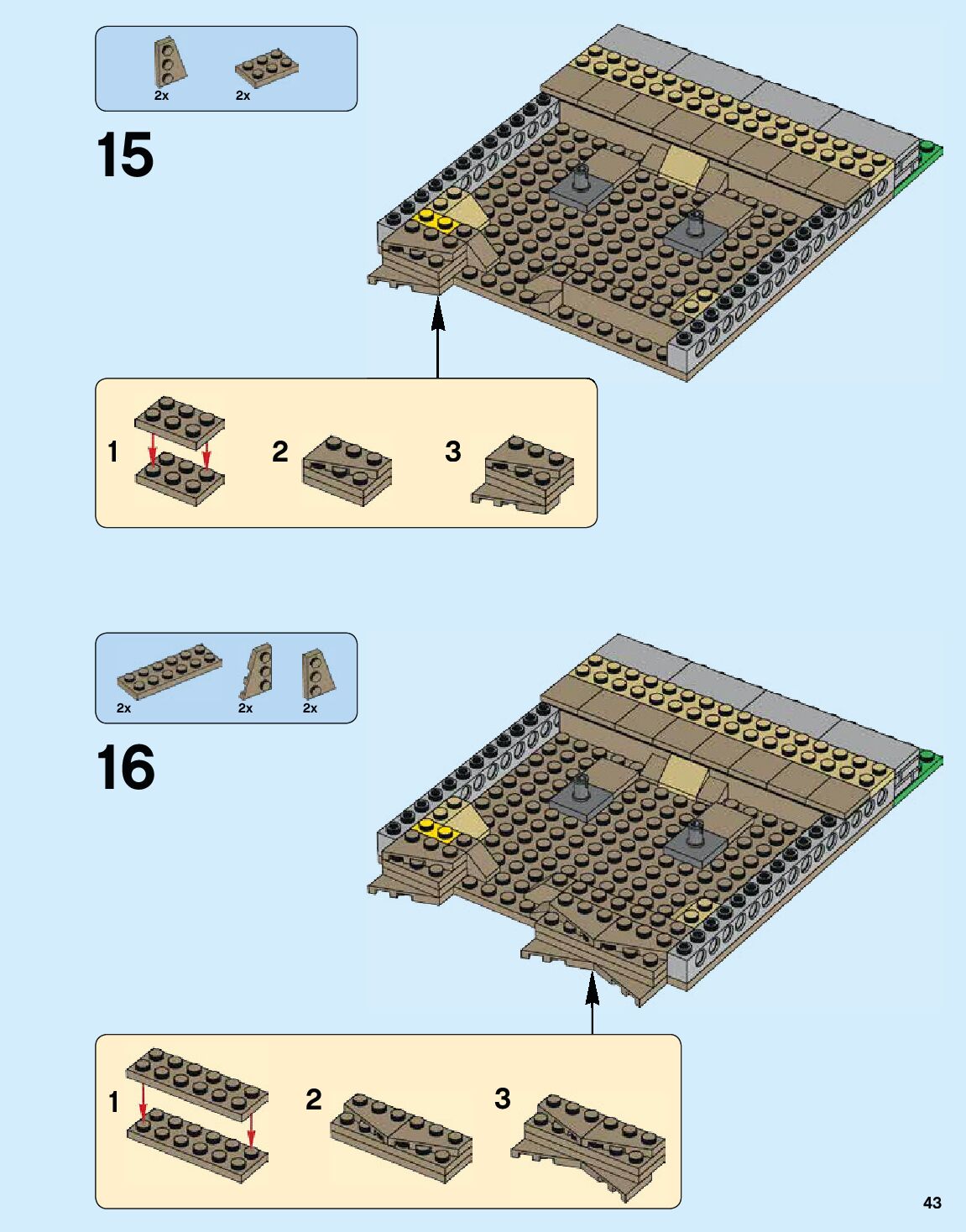 2x 2x

15

1 2 3

2x 2x 2x

16

1 2 3

43