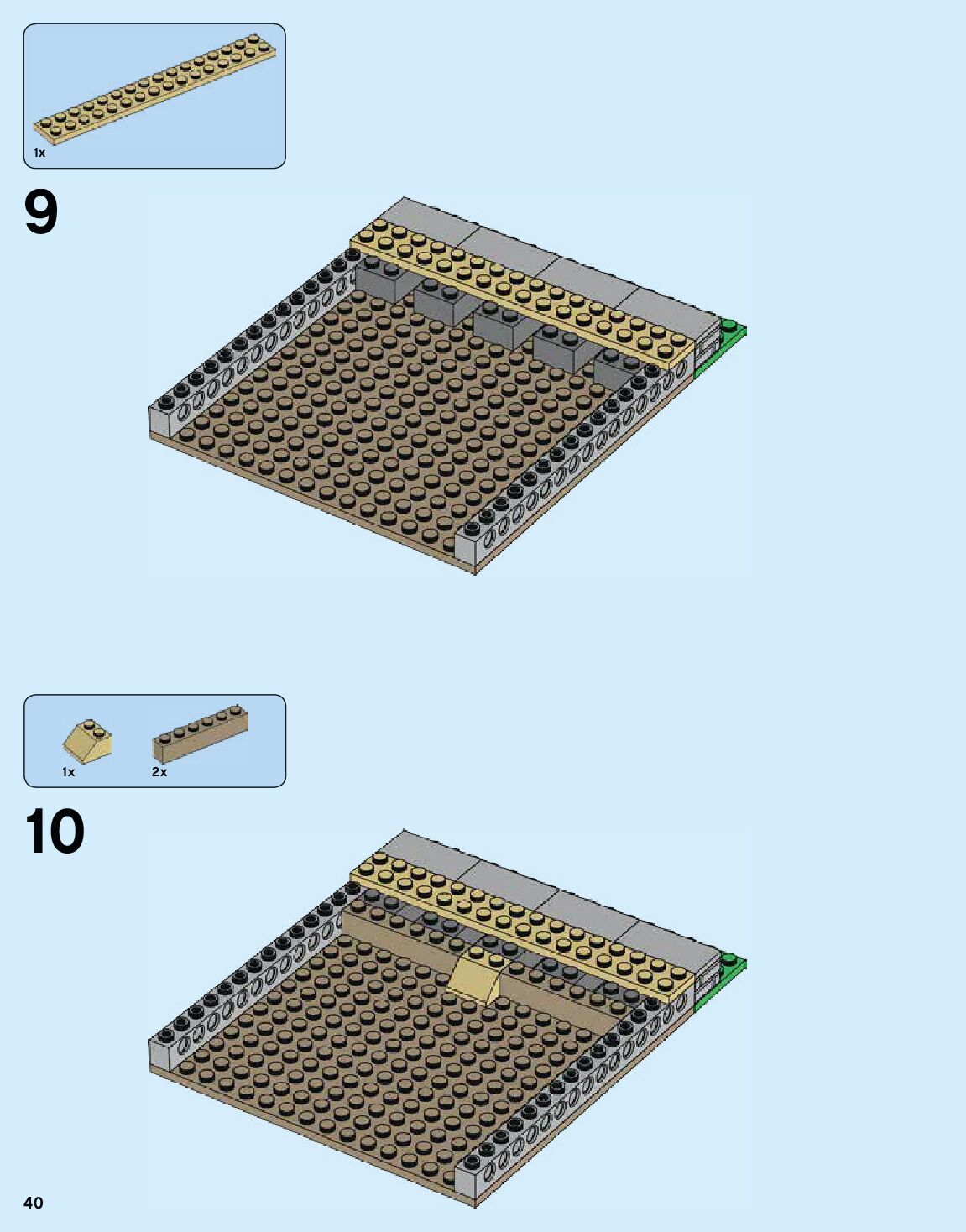 1x

9

1x 2x

10

40