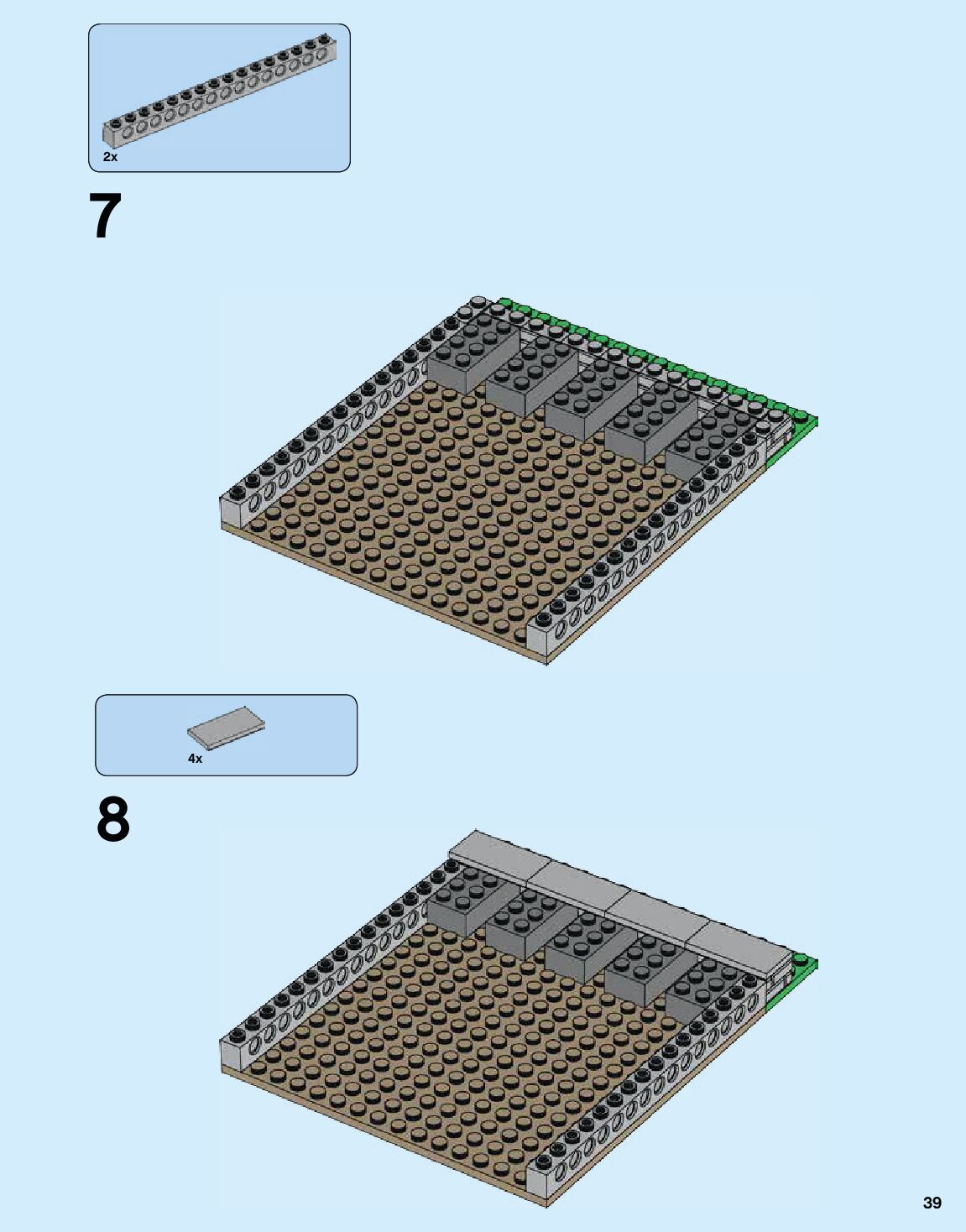 2x

7

4x

8

39