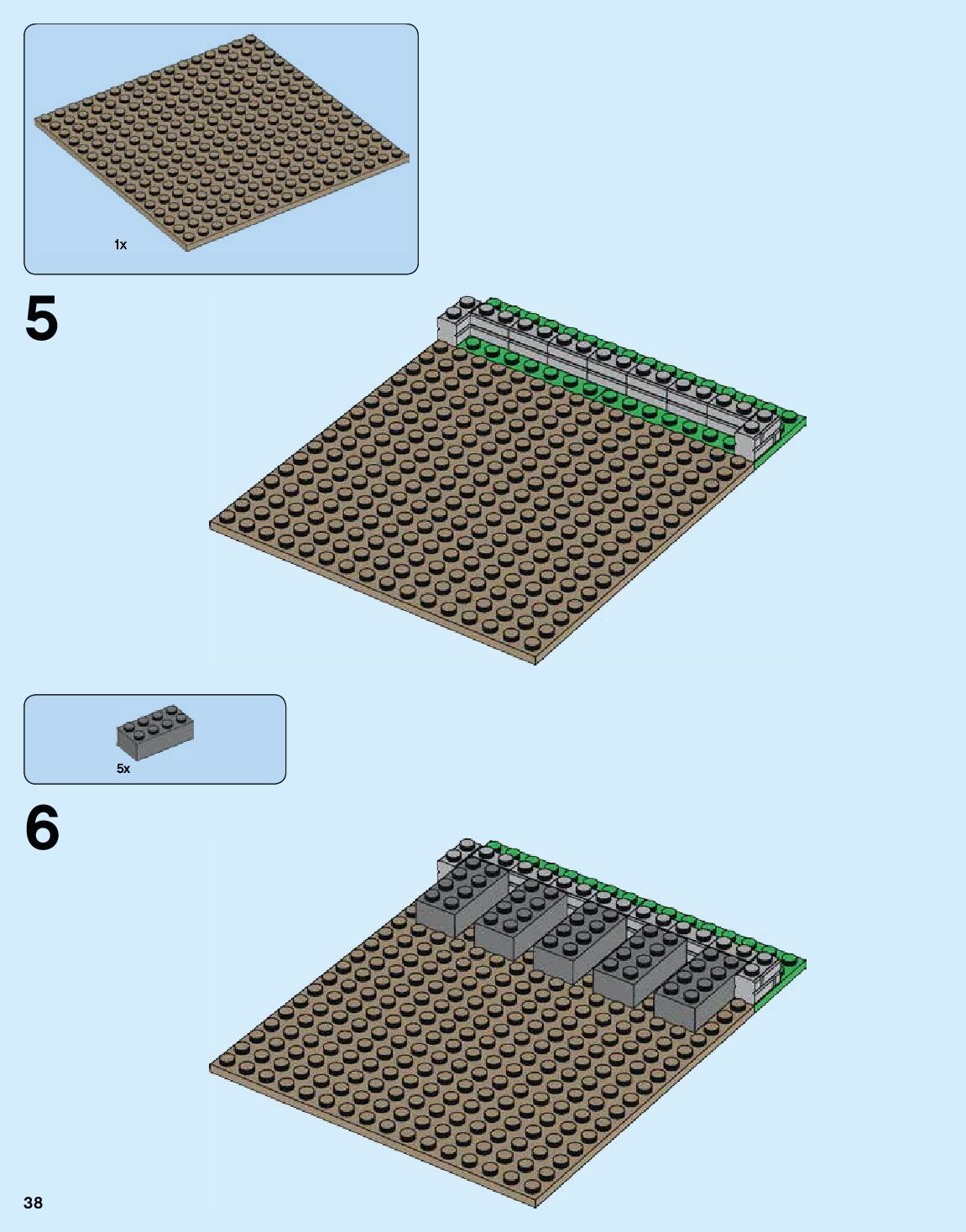 1x

5

5x

6

38