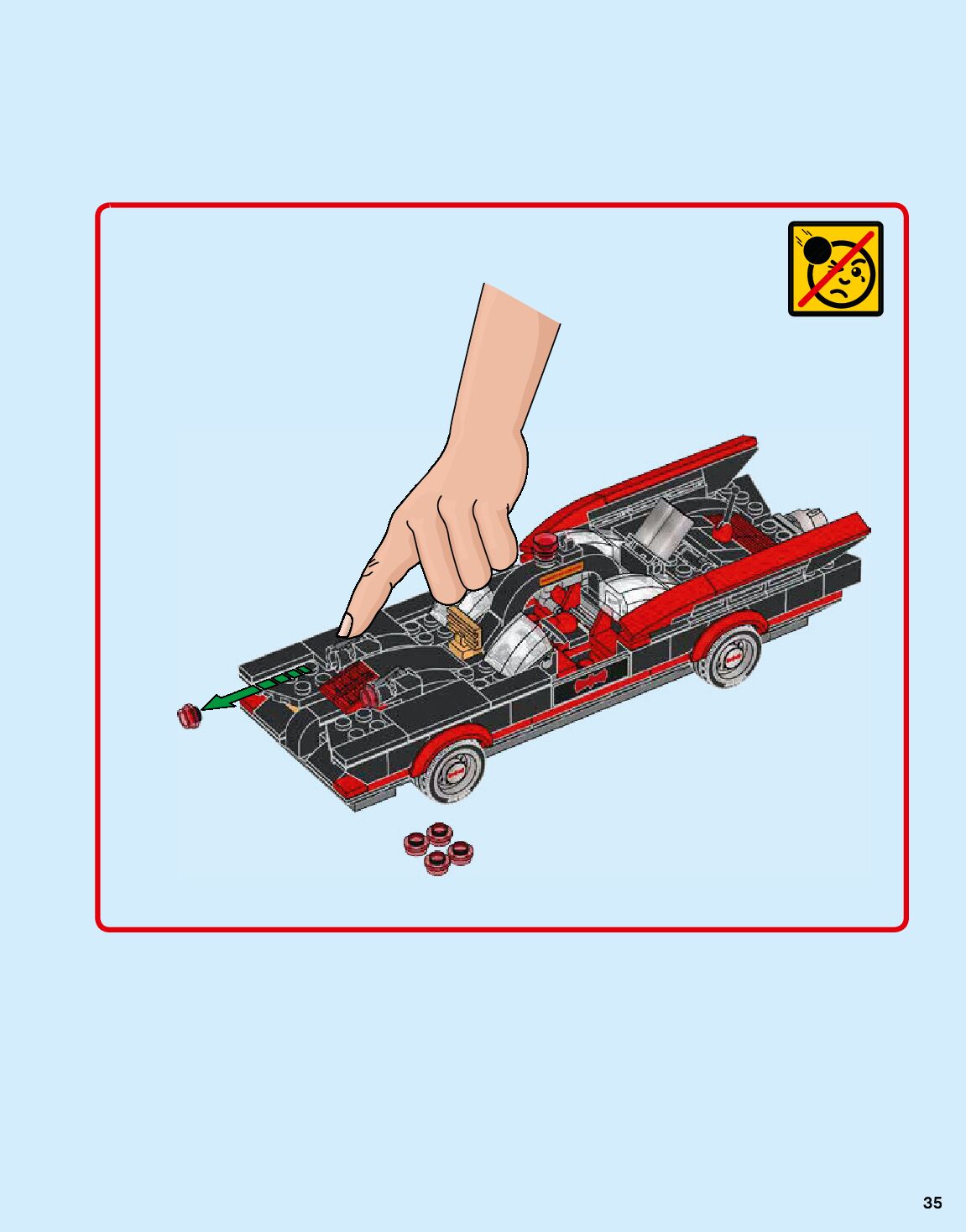 35