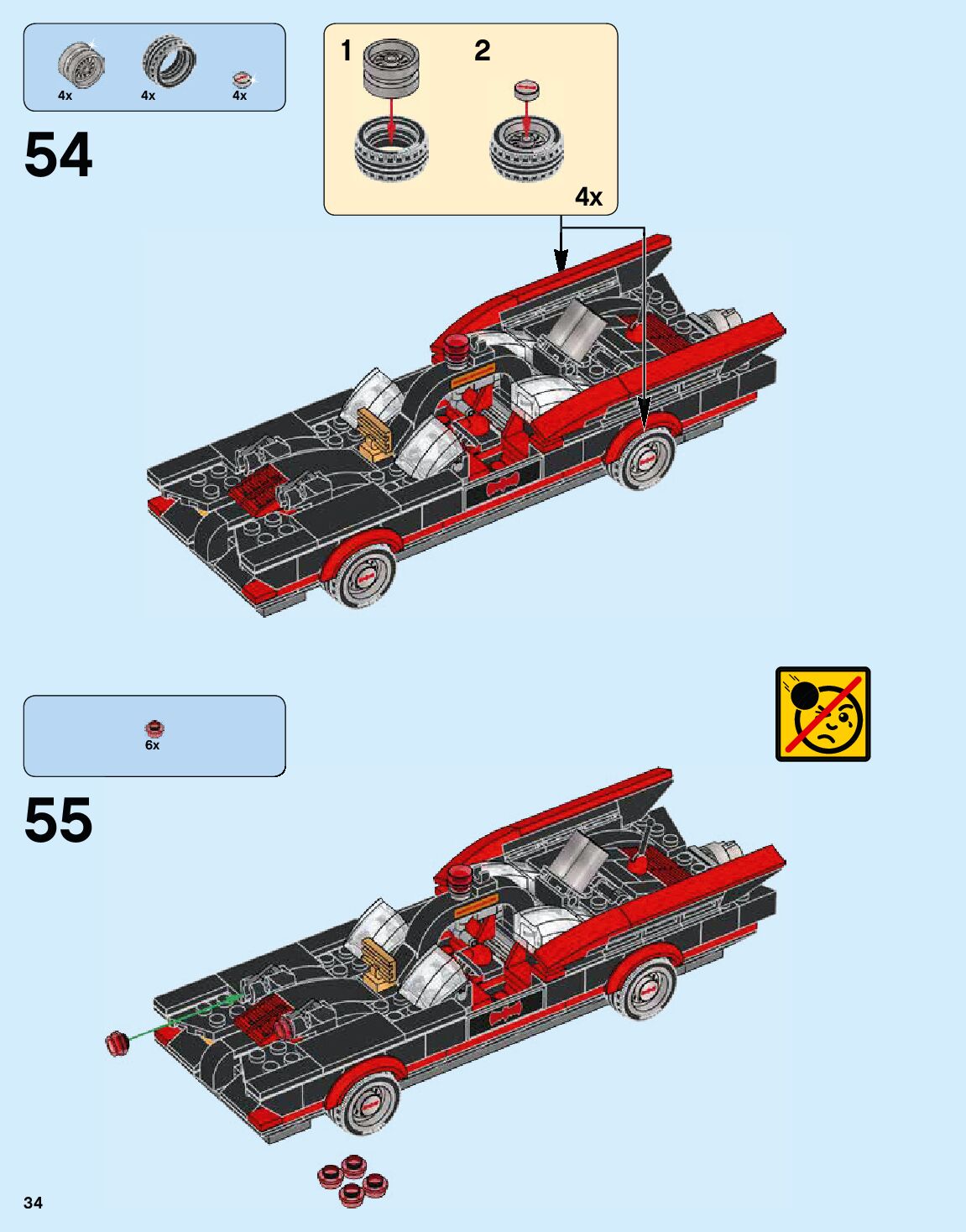 4x 4x 4x

54

1

2

4x

6x

55

34