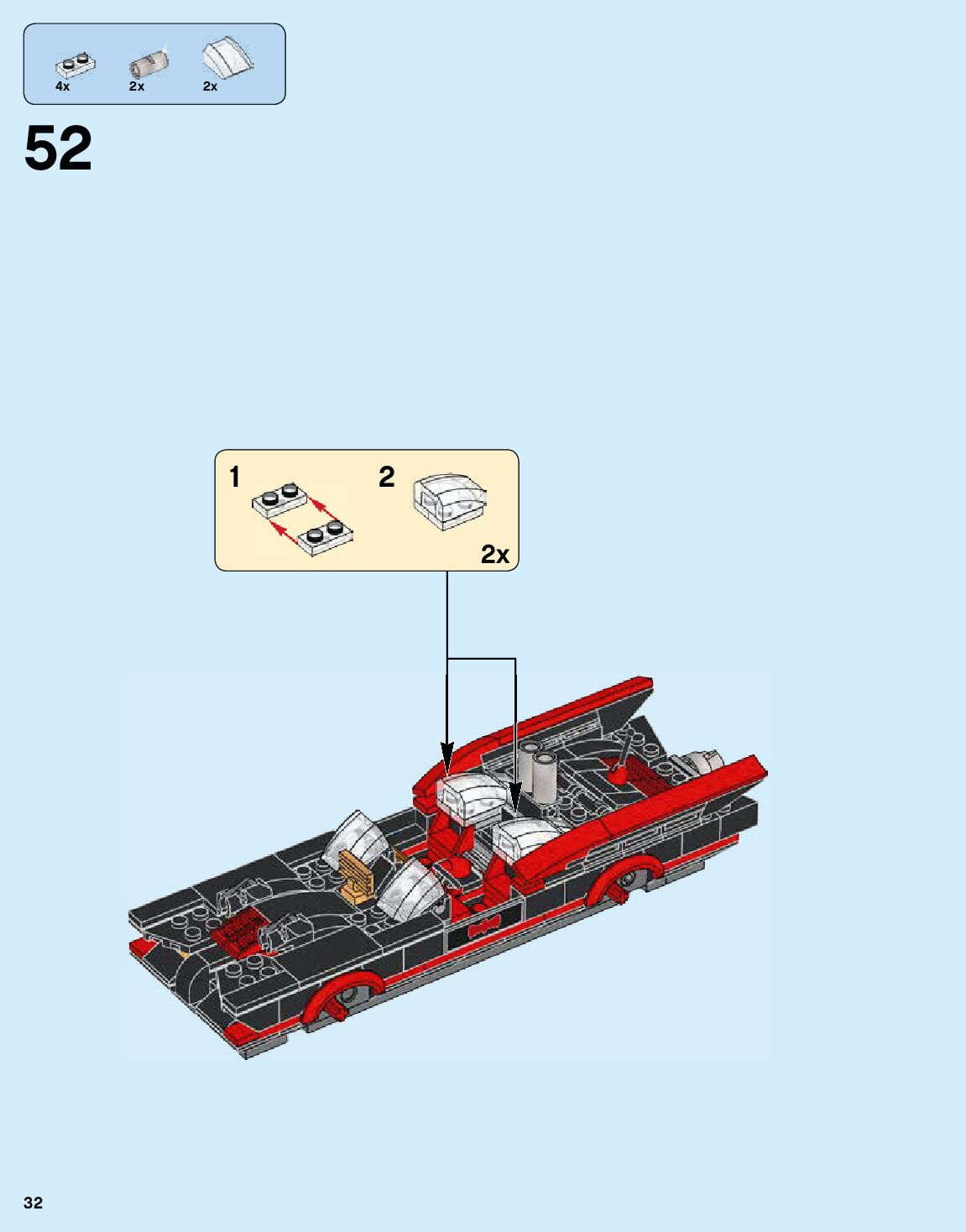 4x 2x 2x

52

1

2

2x

32