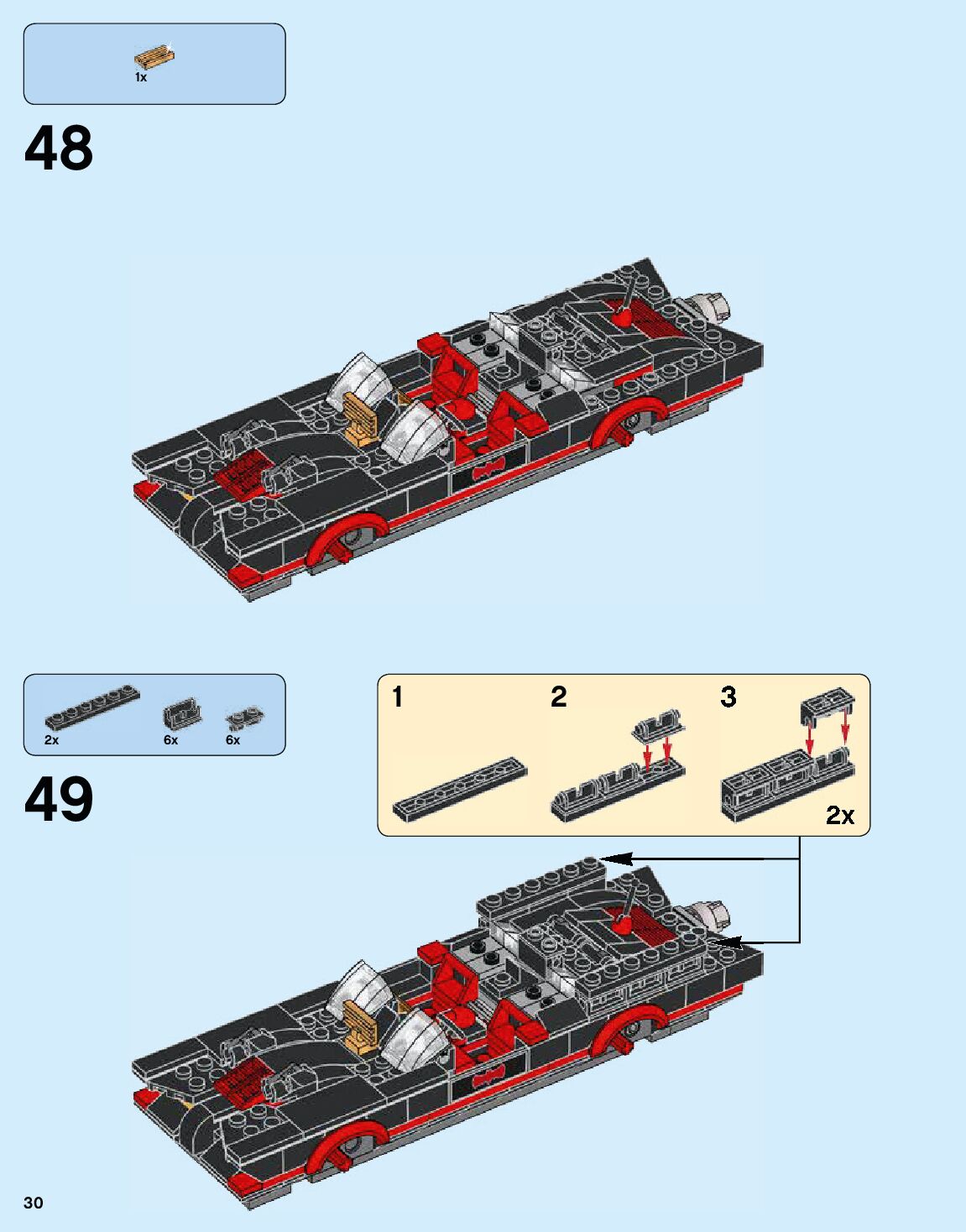 1x

48

2x 6x 6x

49

1

2

3

2x

30