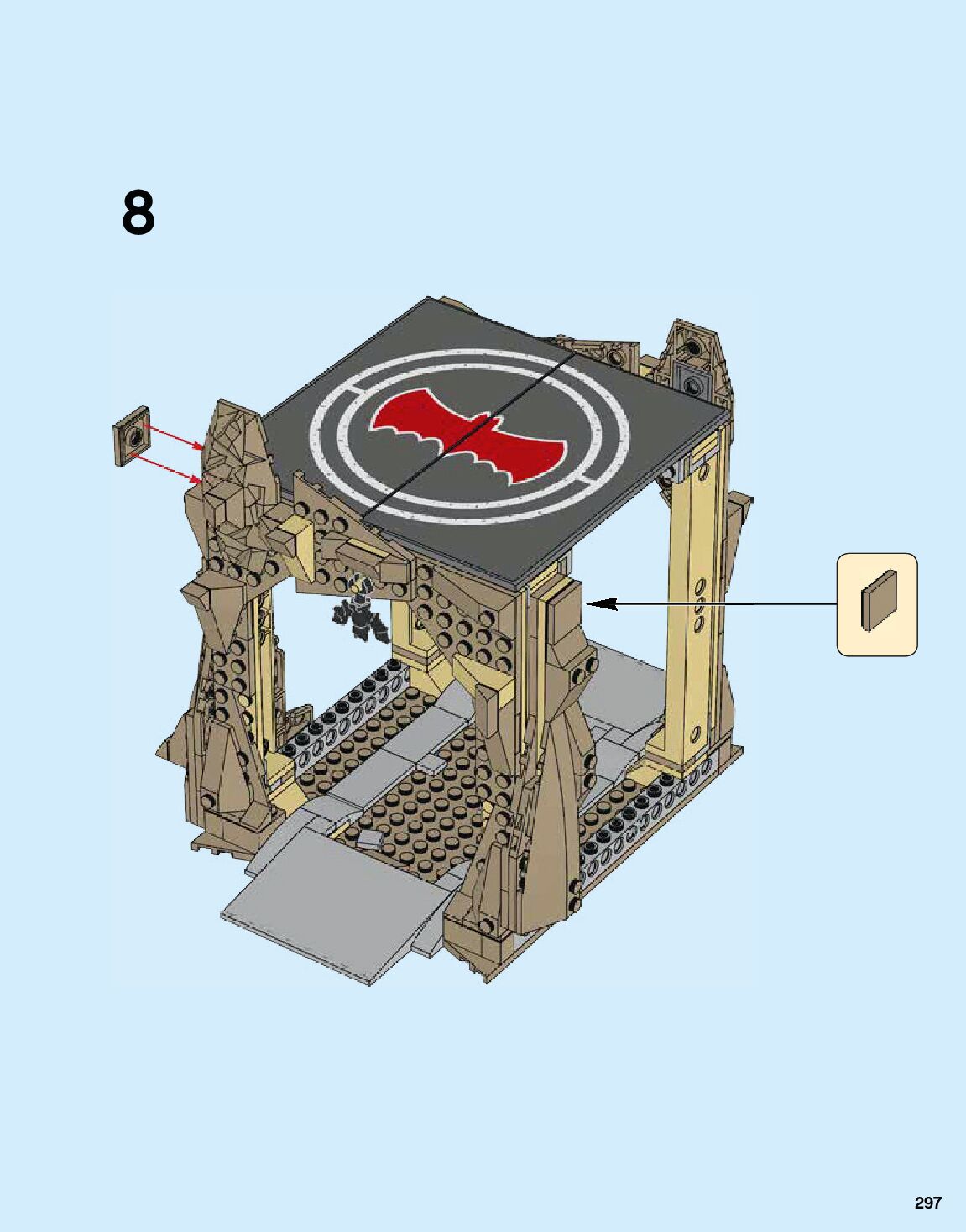 8

297