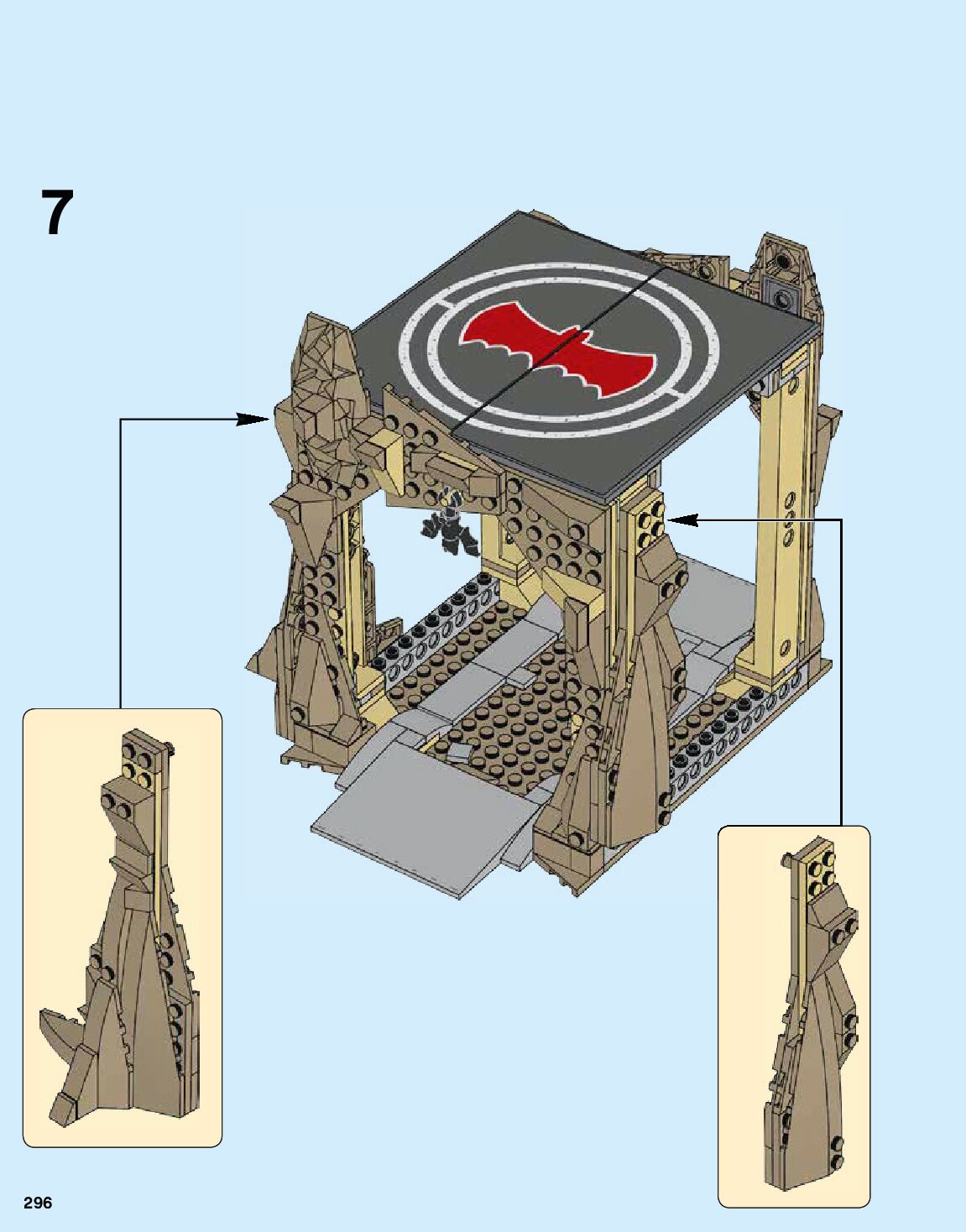 7

296