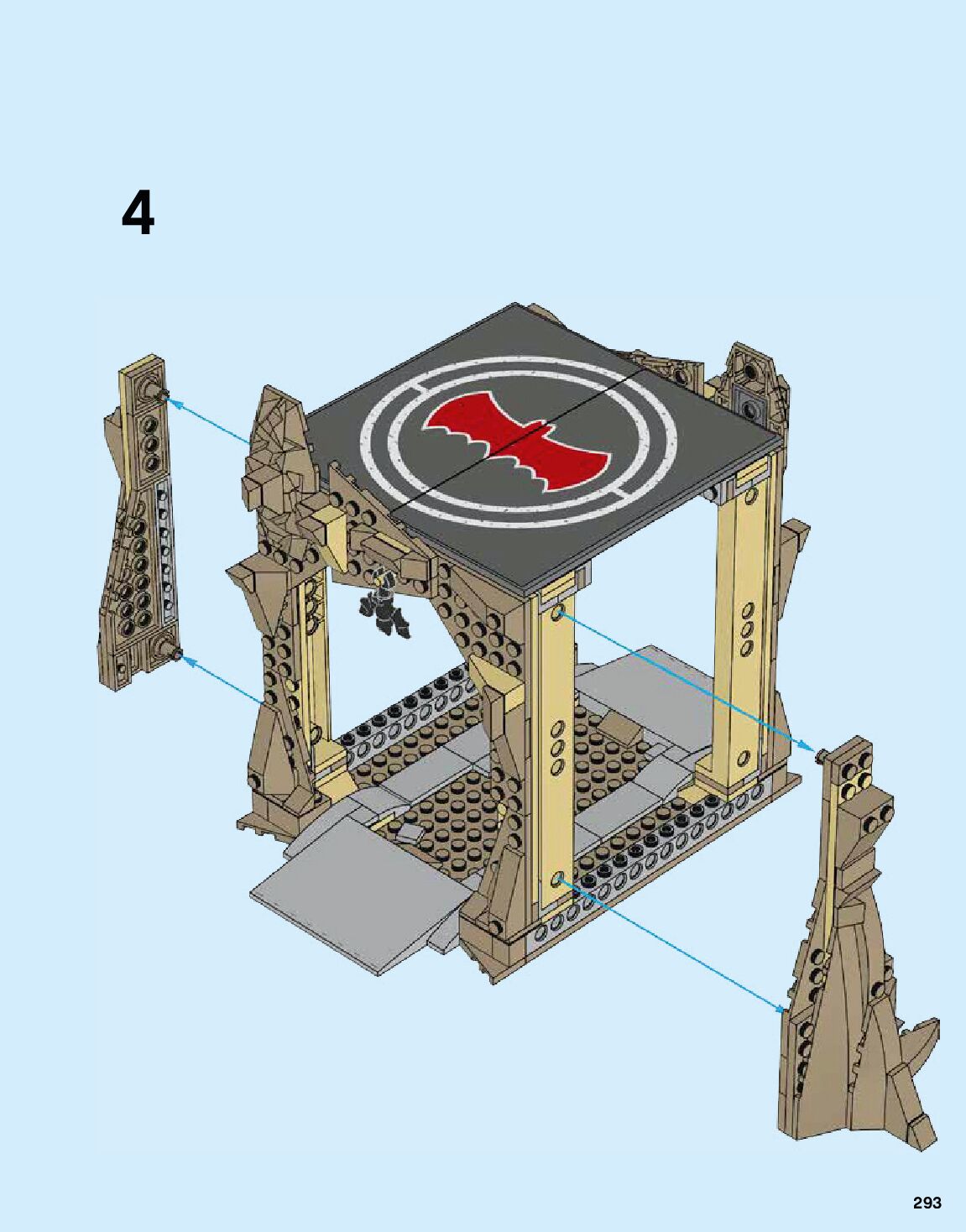 4

293