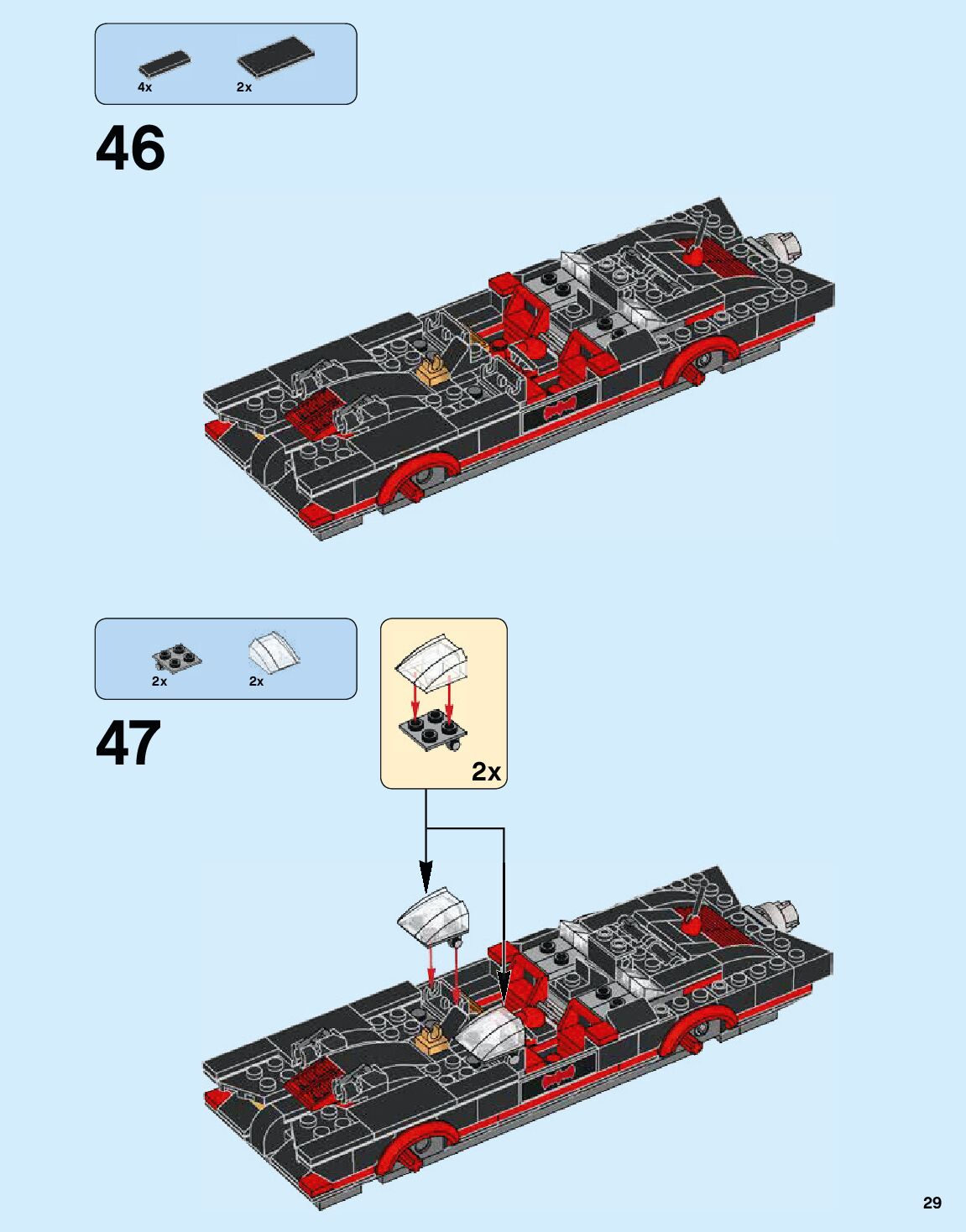 4x 2x

46

2x 2x

47

2x

29