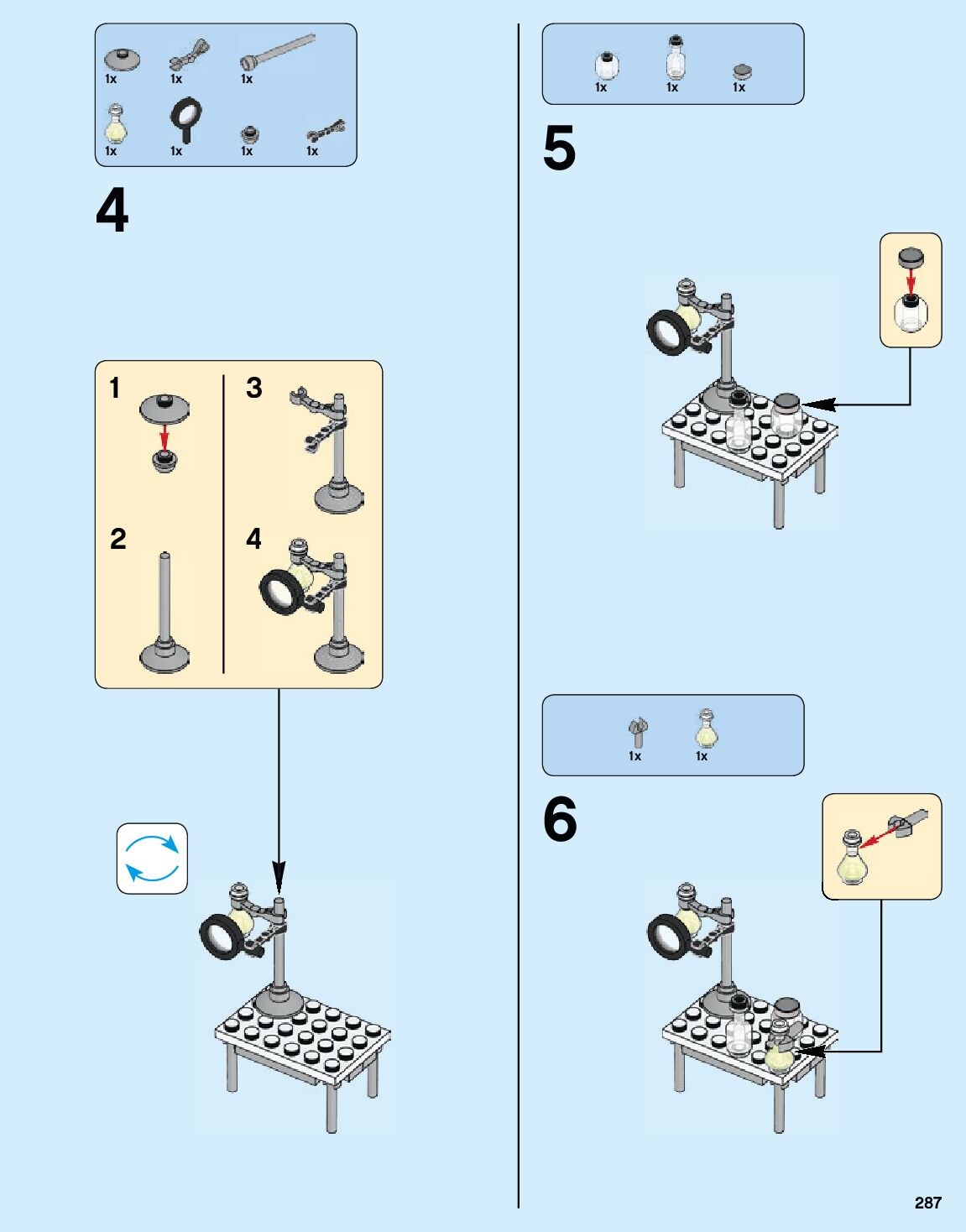 1x 1x 1x
1x 1x 1x 1x

4

1

2

3

4

1x 1x 1x

5

1x 1x

6

287