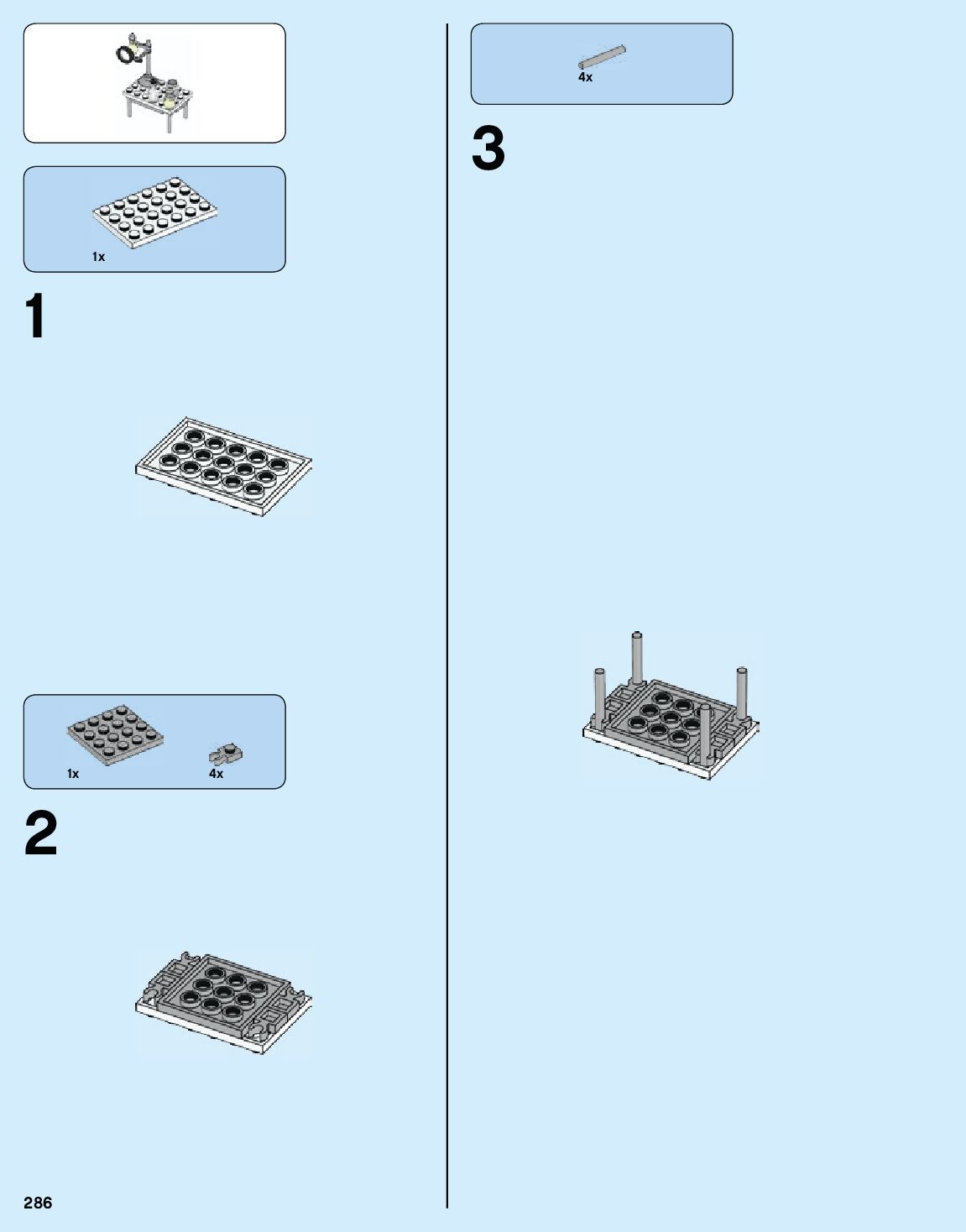 1x

1

1x

4x

2

4x

3

286