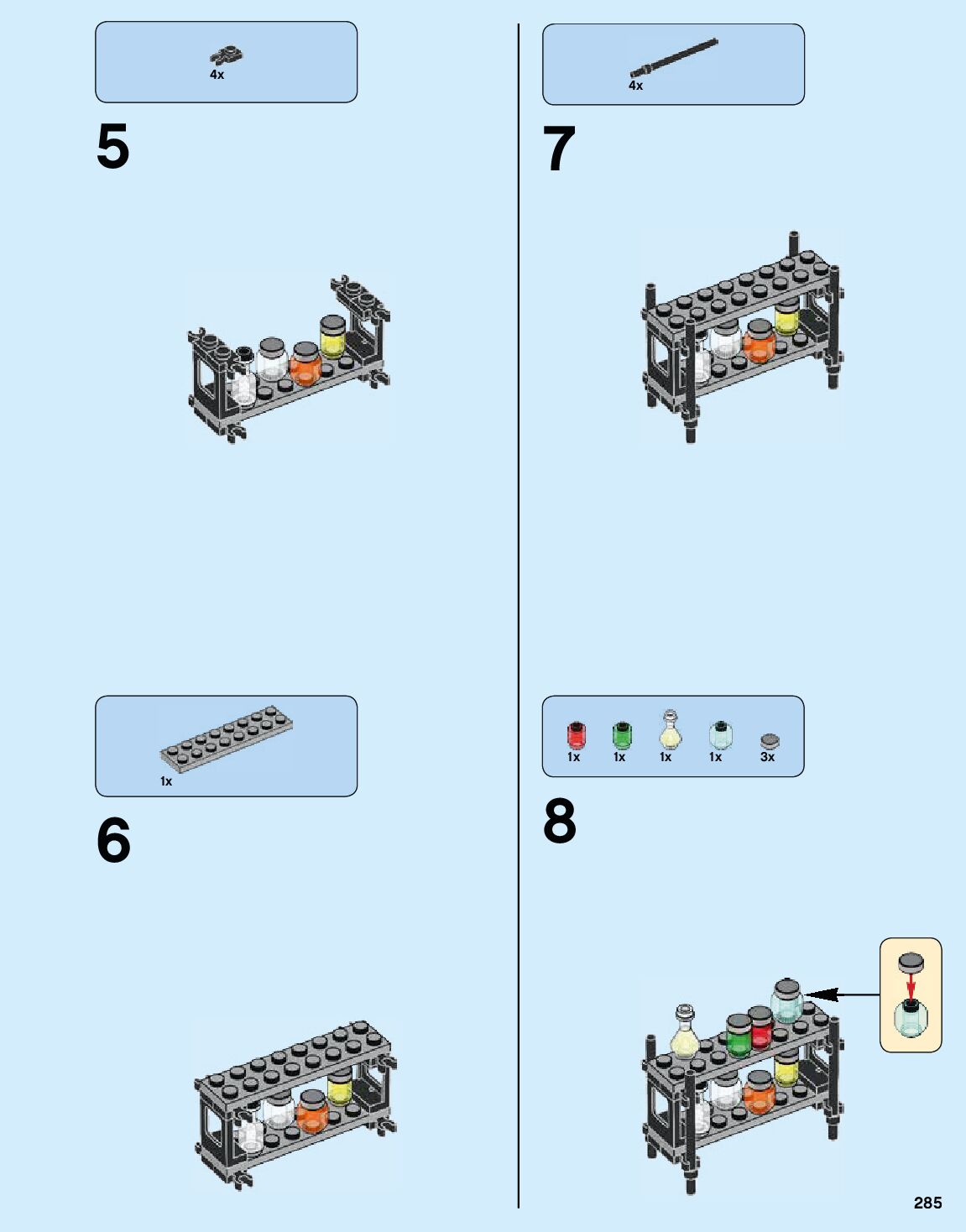 4x

5

1x

6

4x

7

1x 1x 1x 1x 3x

8

285