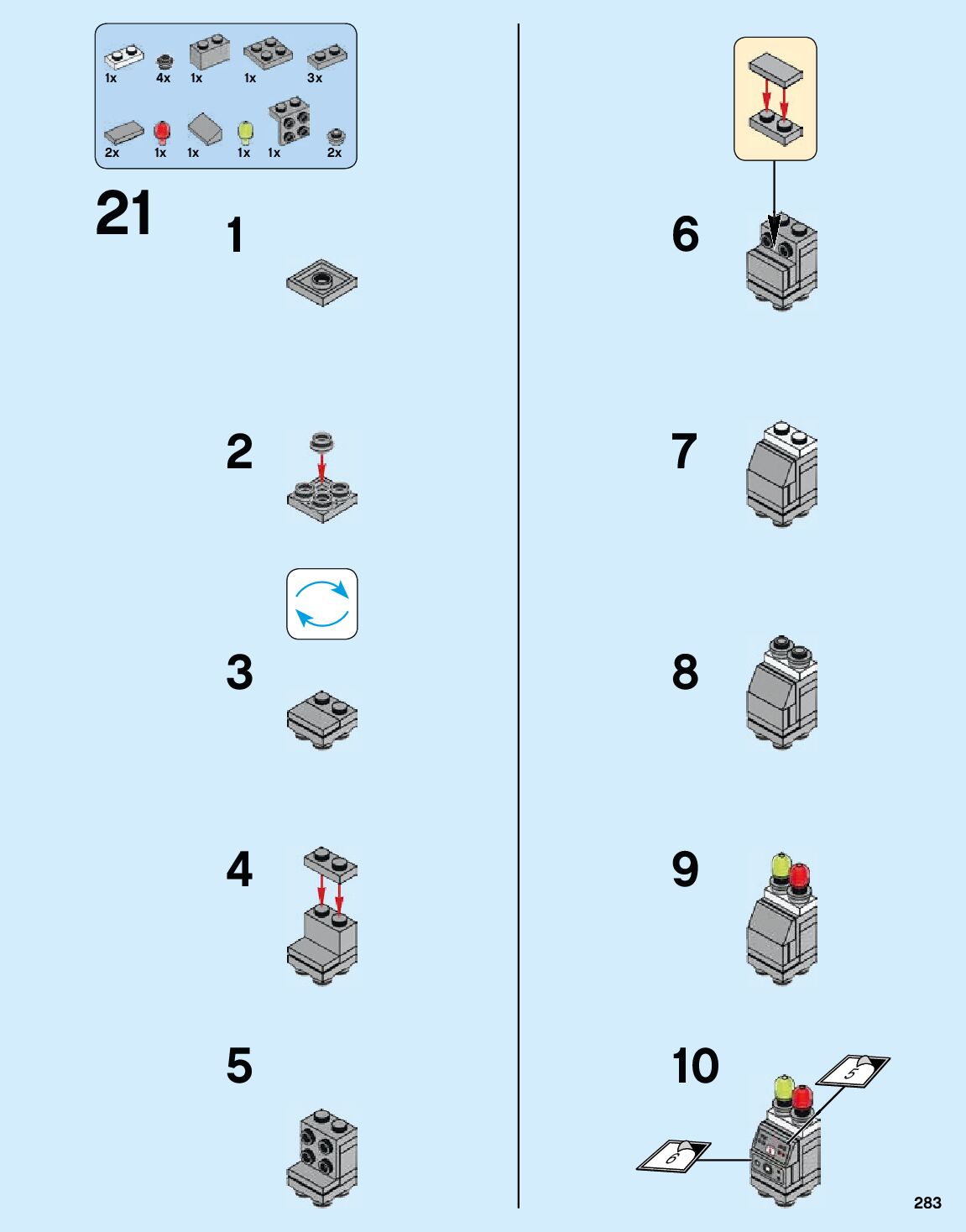 1x 4x 1x 1x 3x
2x 1x 1x 1x 1x 2x

21

1

2

3

4

5

6

7

8

9

10

5

6

283