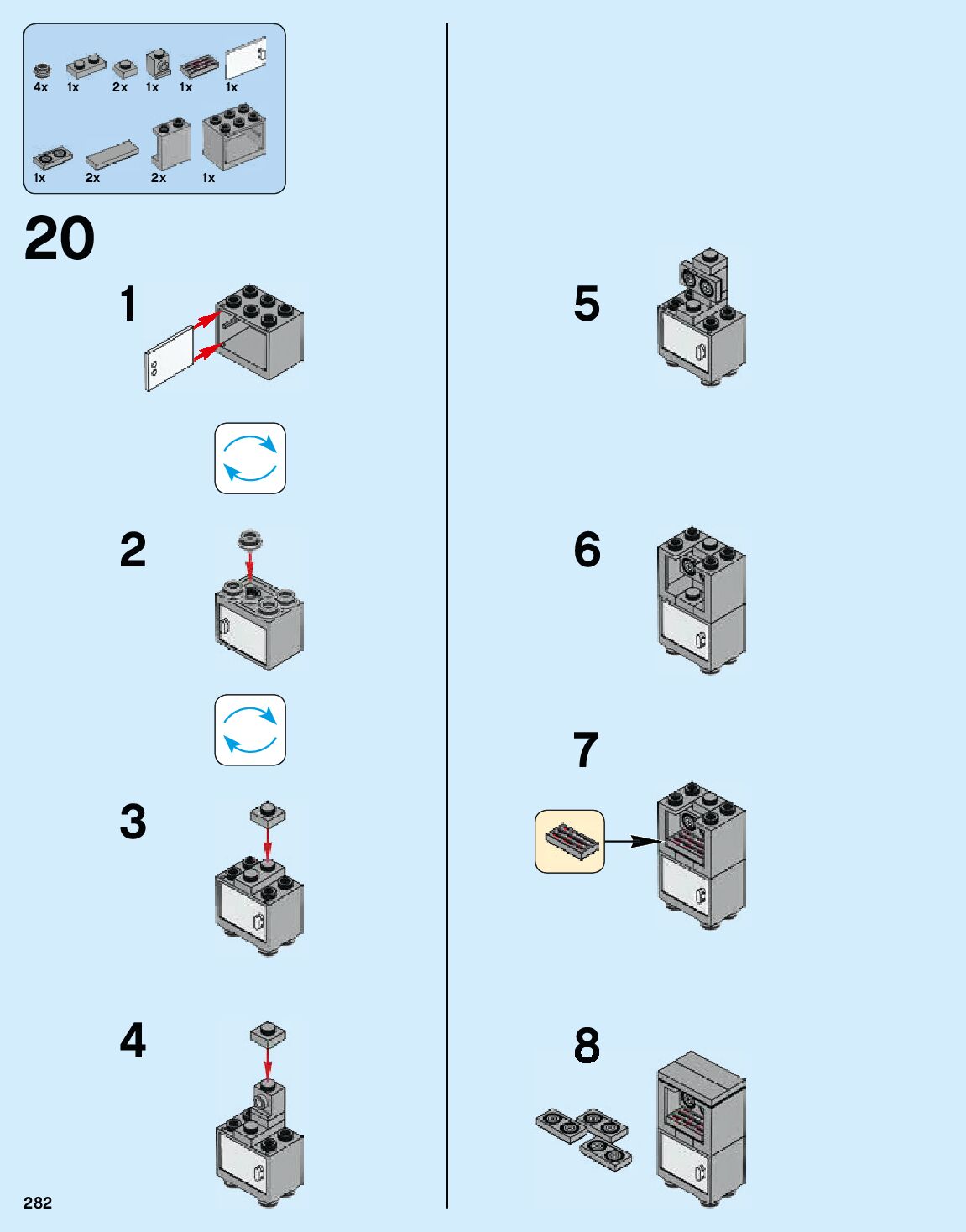 4x 1x 2x 1x 1x 1x

1x 2x 2x 1x

20

1

2

3

4

5

6

7

8

282