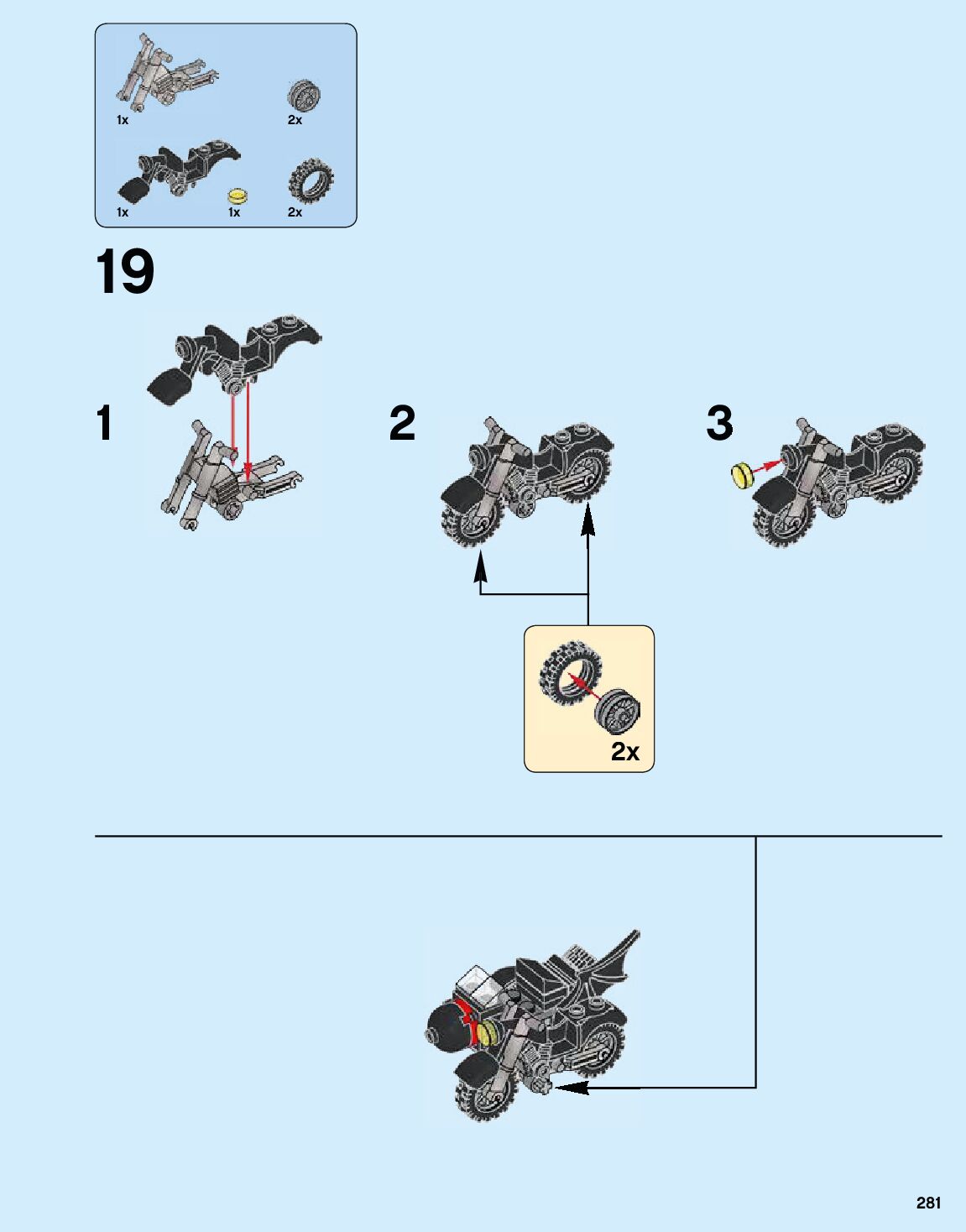 1x
2x
1x
1x
2x

19

1

2

3

2x

281