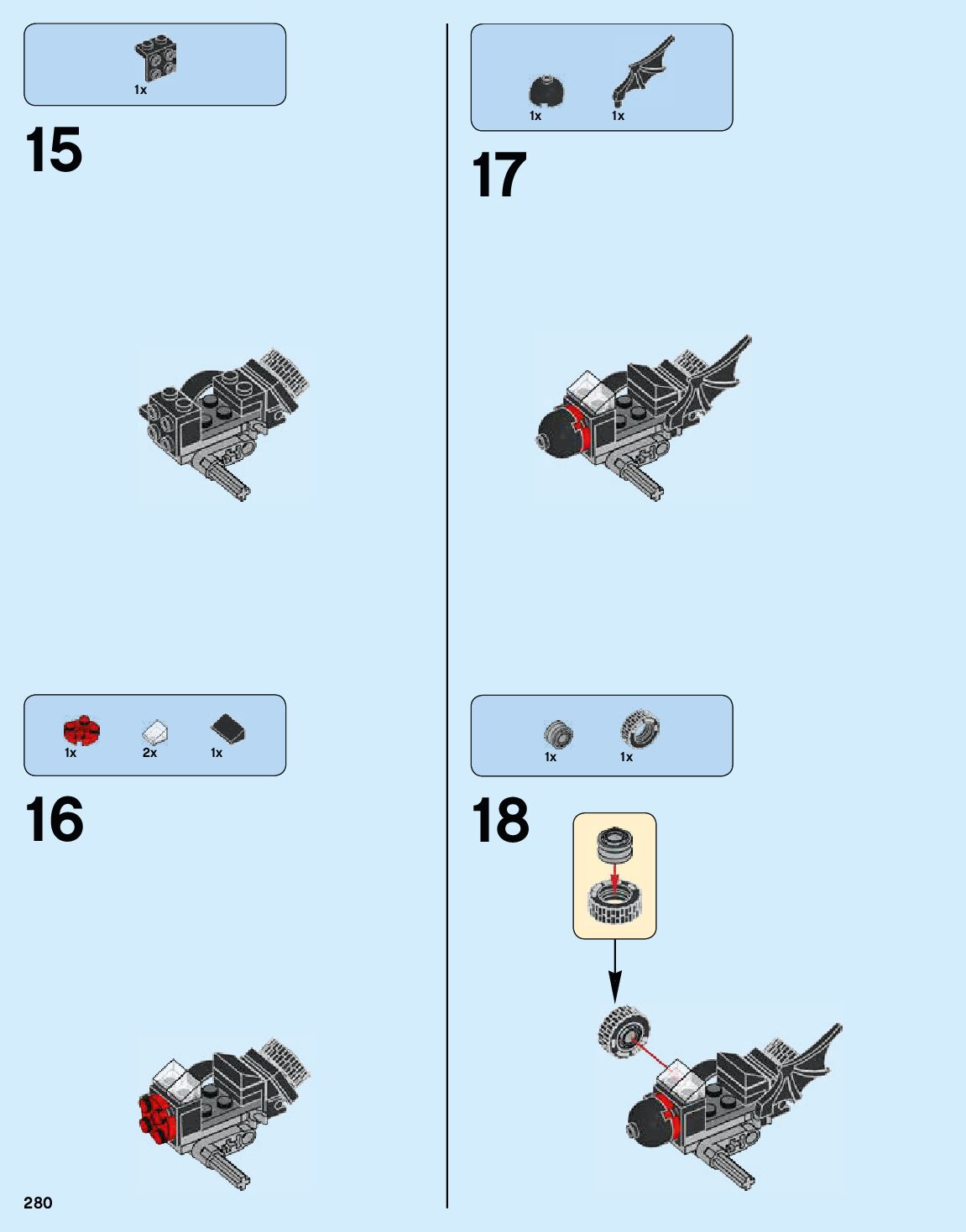 1x

15

1x 2x 1x

16

280

1x 1x

17

1x 1x

18