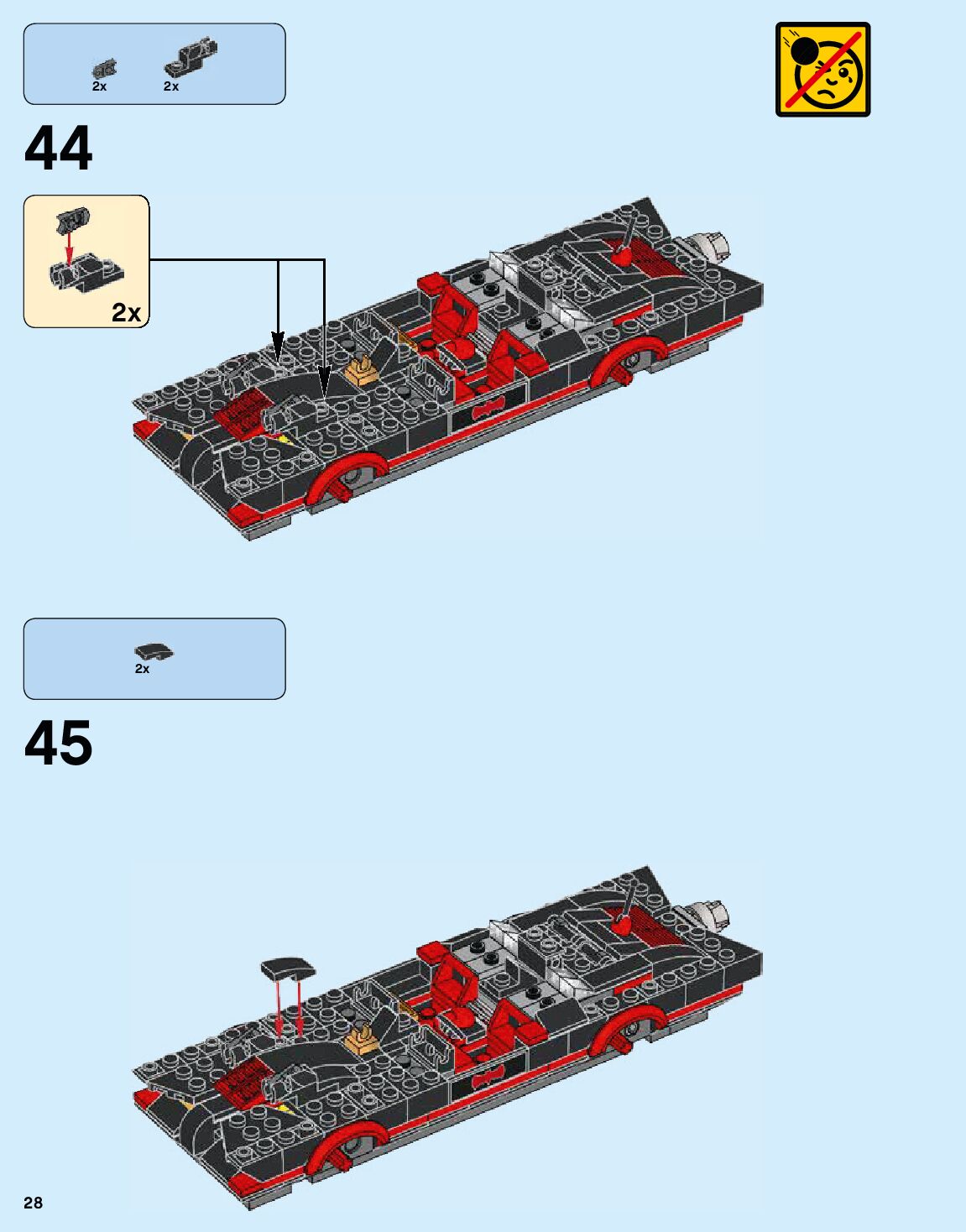 2x 2x

44

2x

2x

45

28