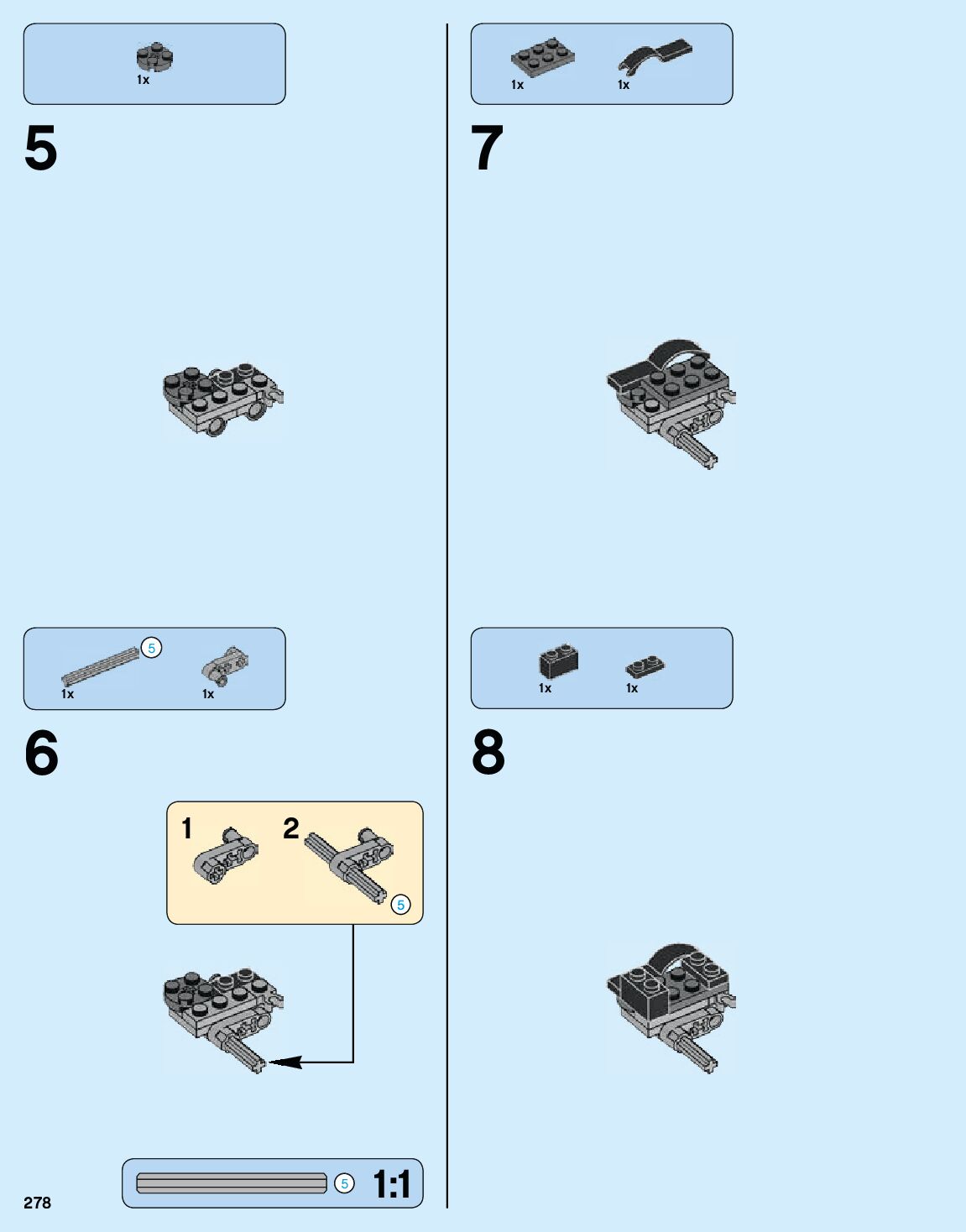 1x

5

5

1x

1x

6

1

2

5

5

1:1

278

1x

1x

7

1x

1x

8