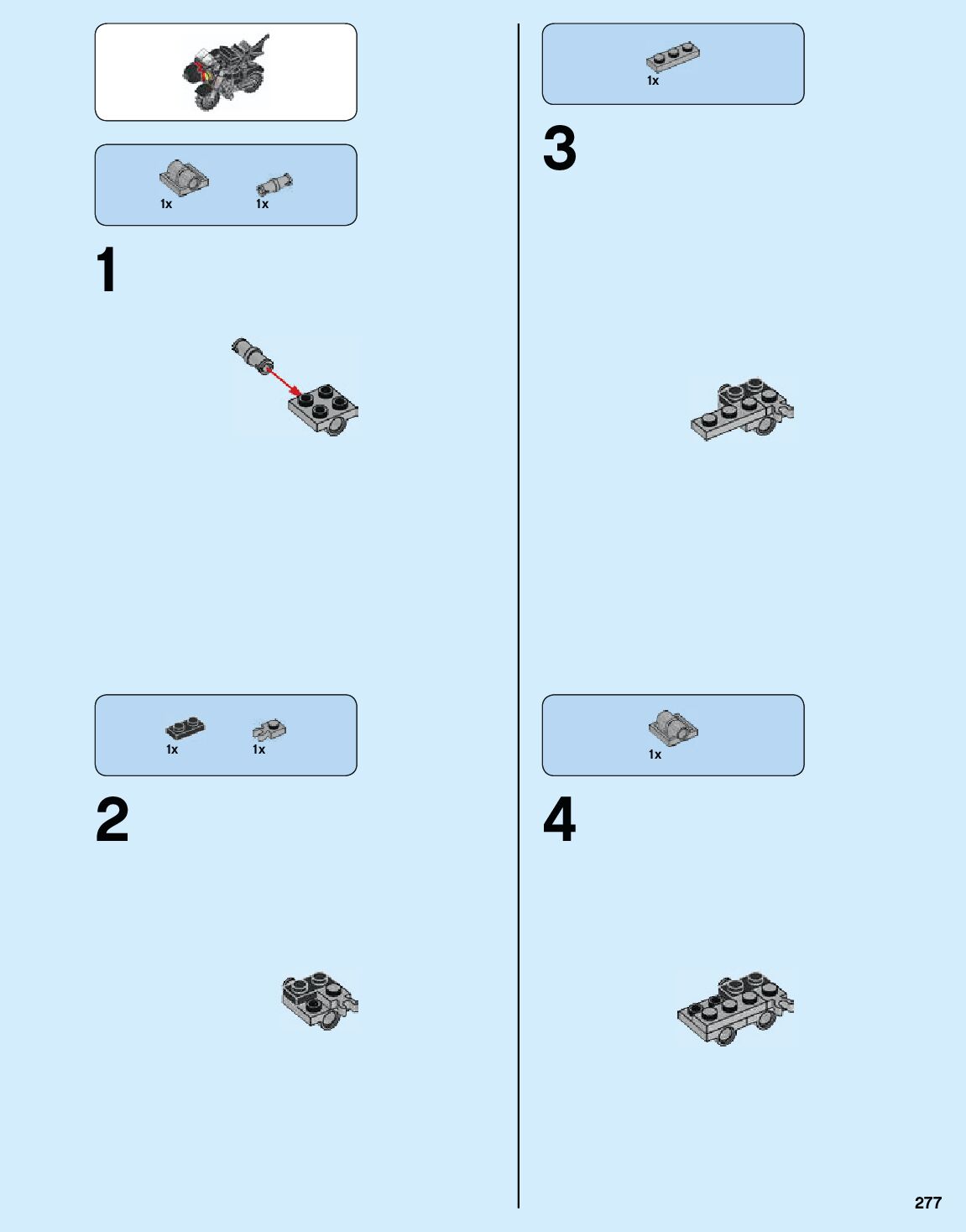 1x 1x

1

1x 1x

2

1x

3

1x

4

277