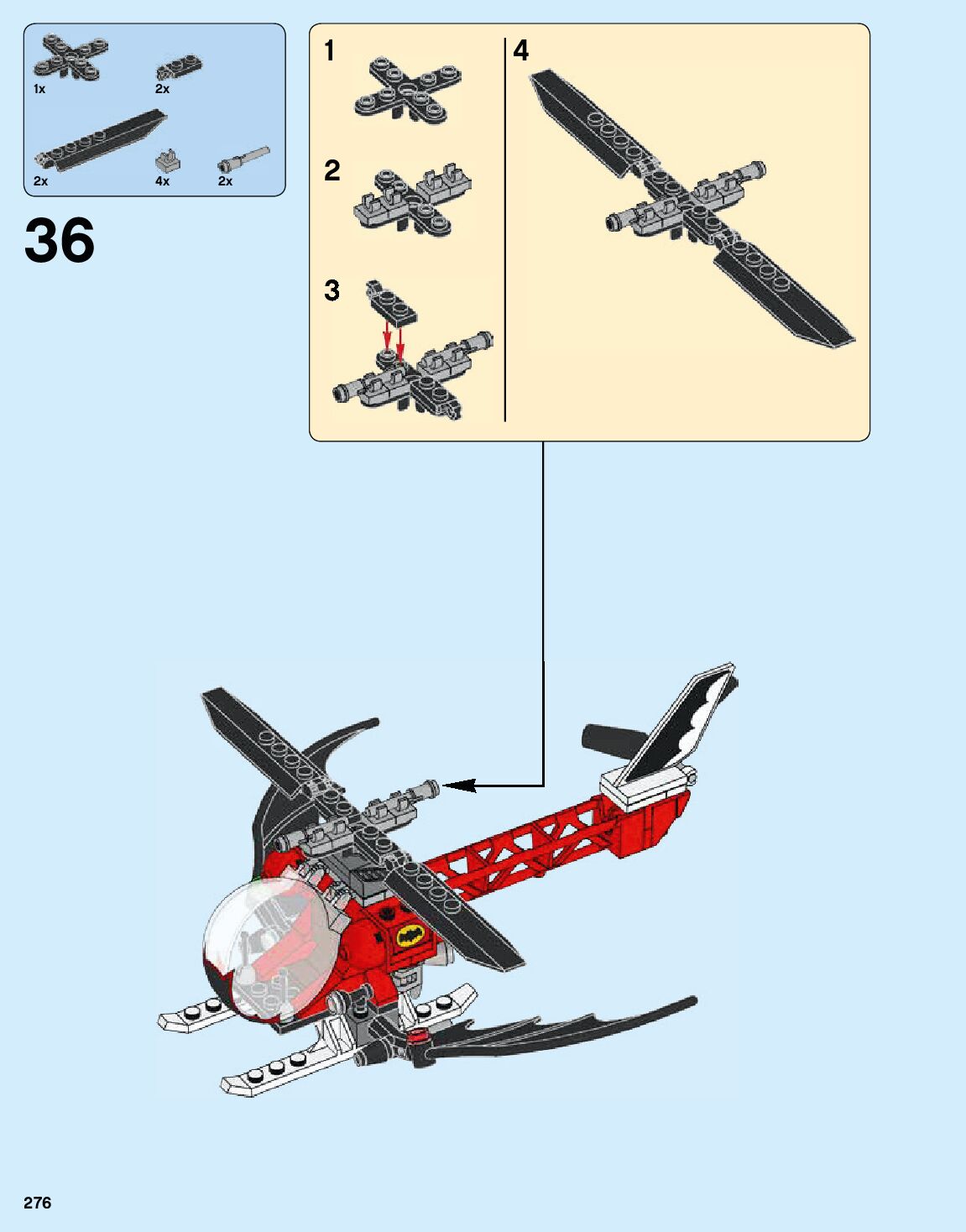 1x
2x
2x
4x
2x

36

1

2

3

4

276