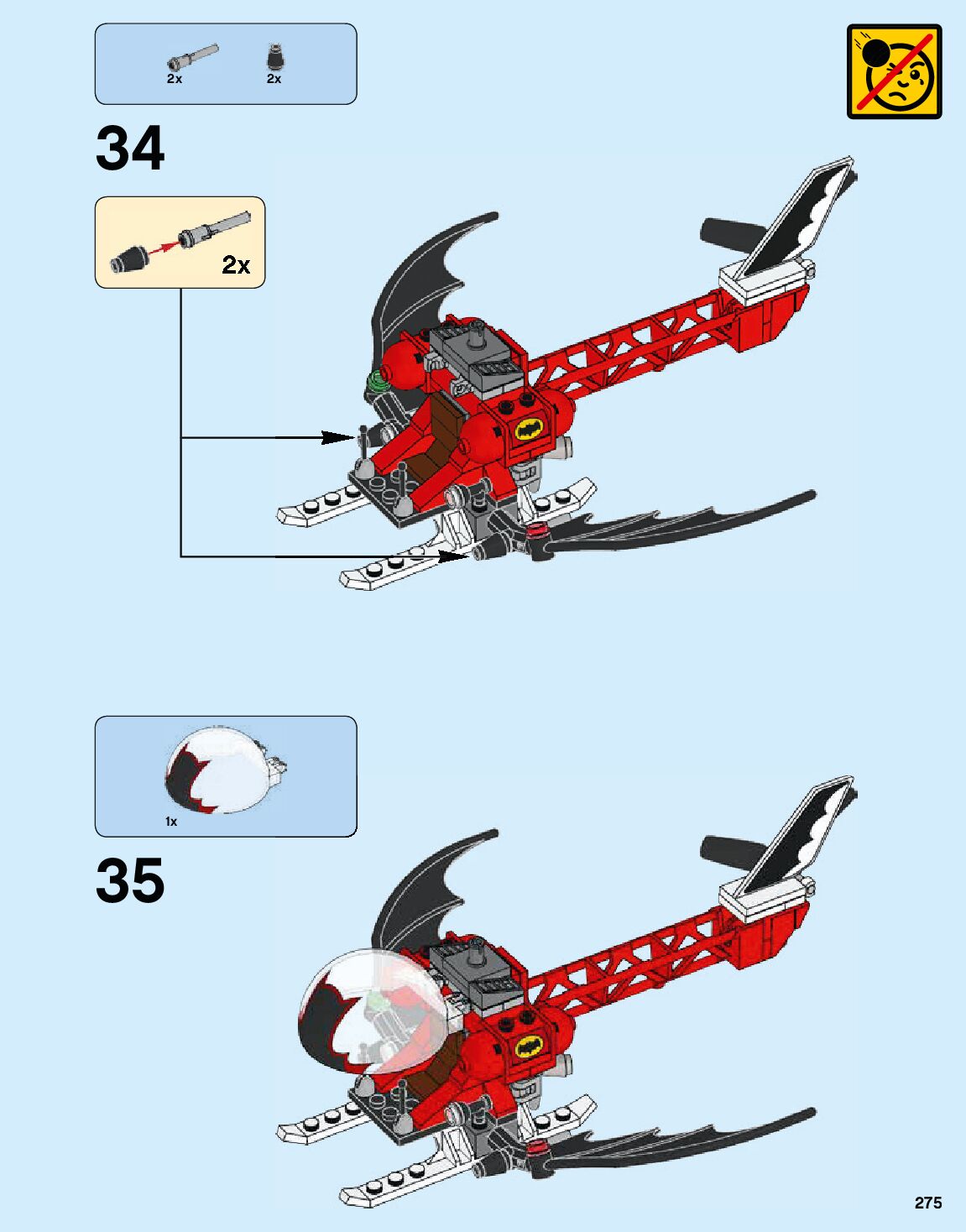 2x 2x

34

2x

1x

35

275