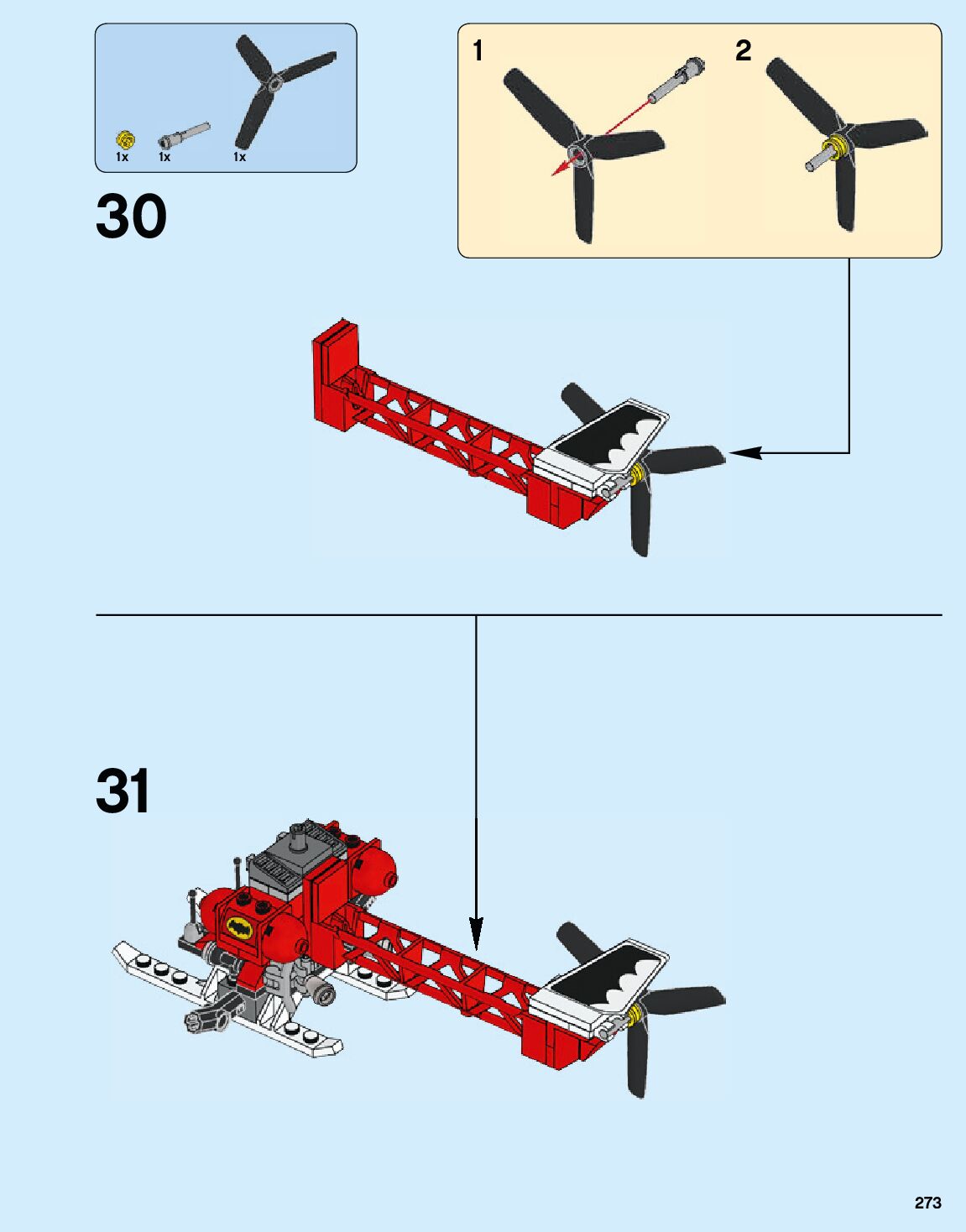 1x 1x 1x

30

1

2

31

273