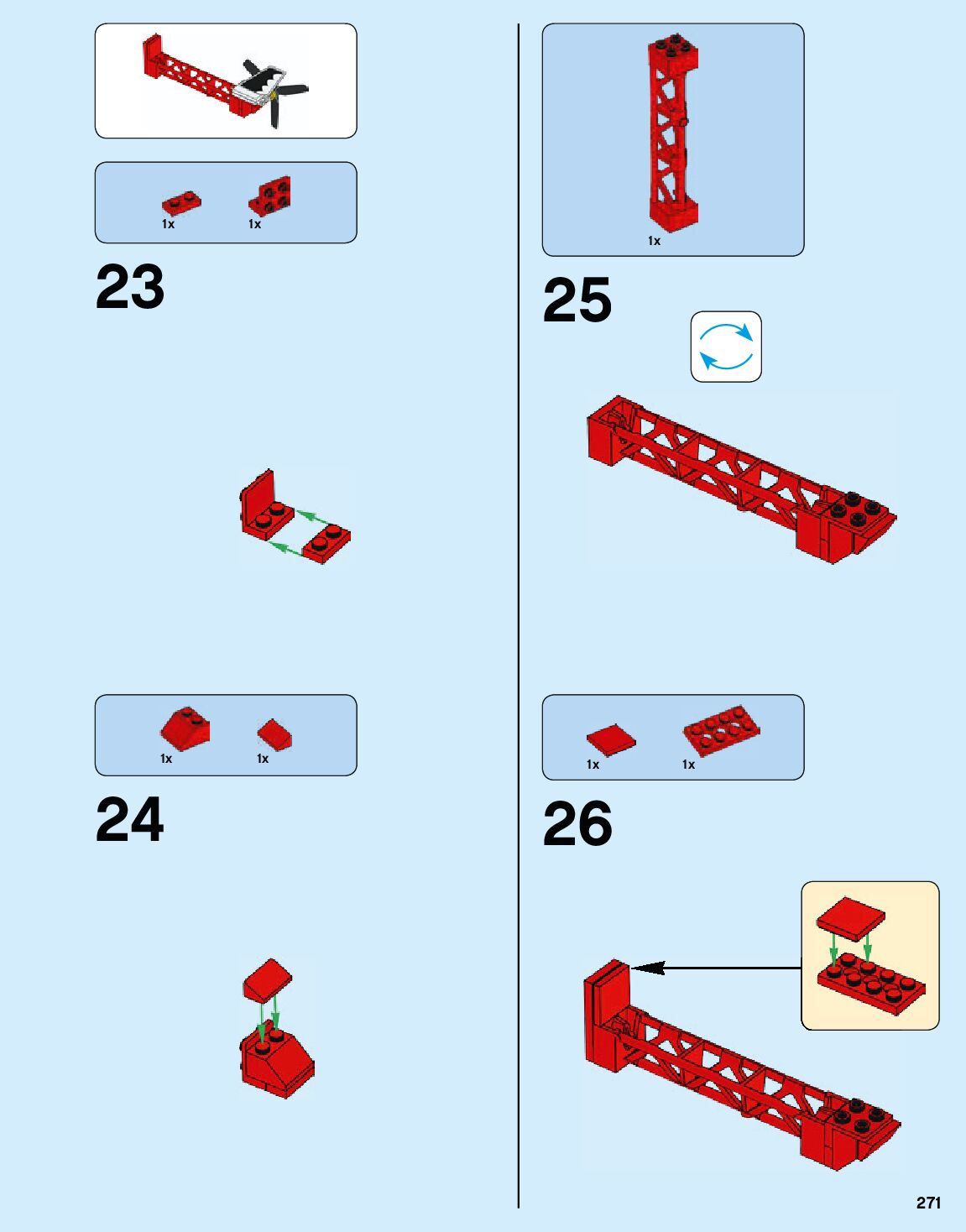 1x 1x

23

1x 1x

24

1x

25

1x 1x

26

271