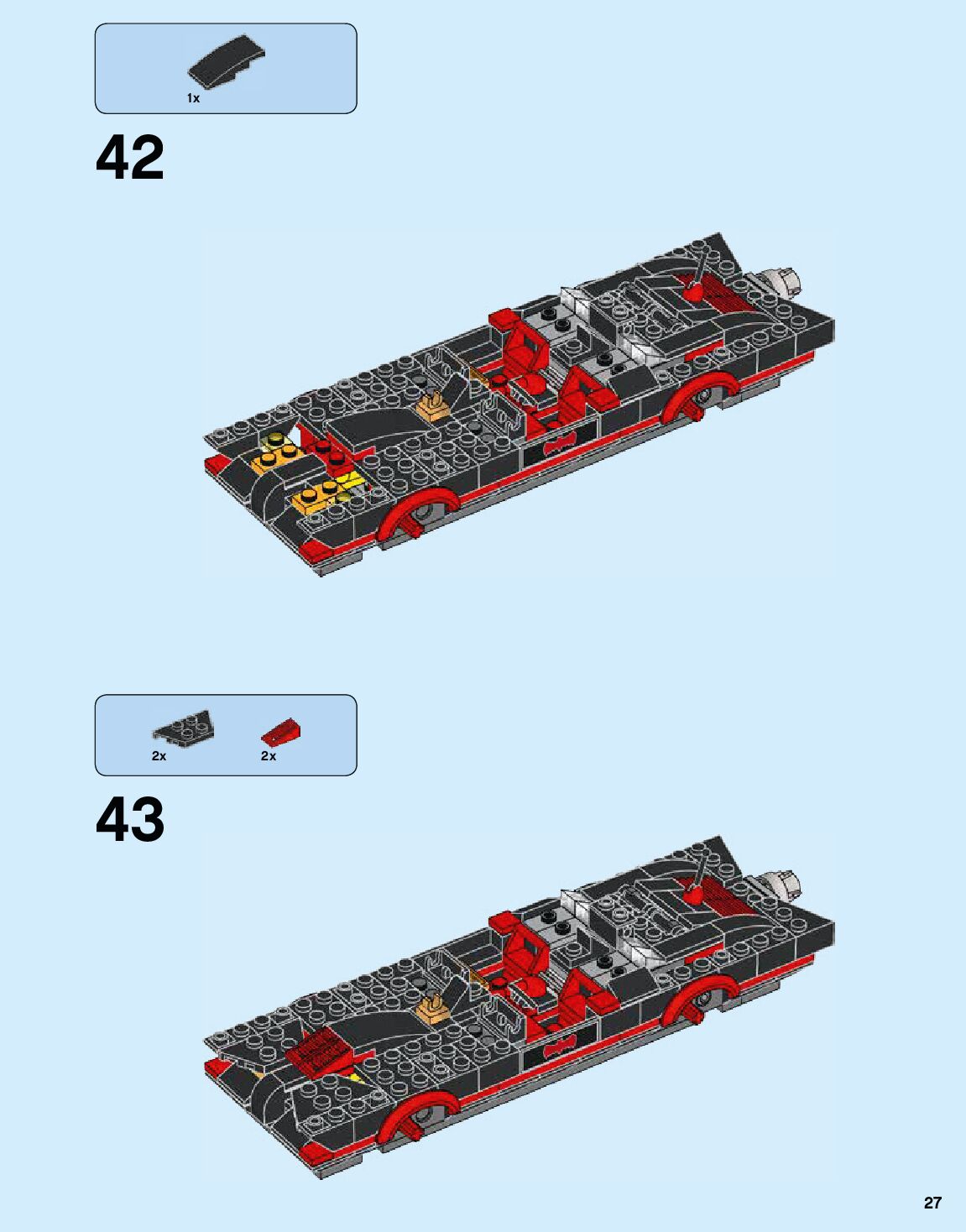 1x

42

2x 2x

43

27