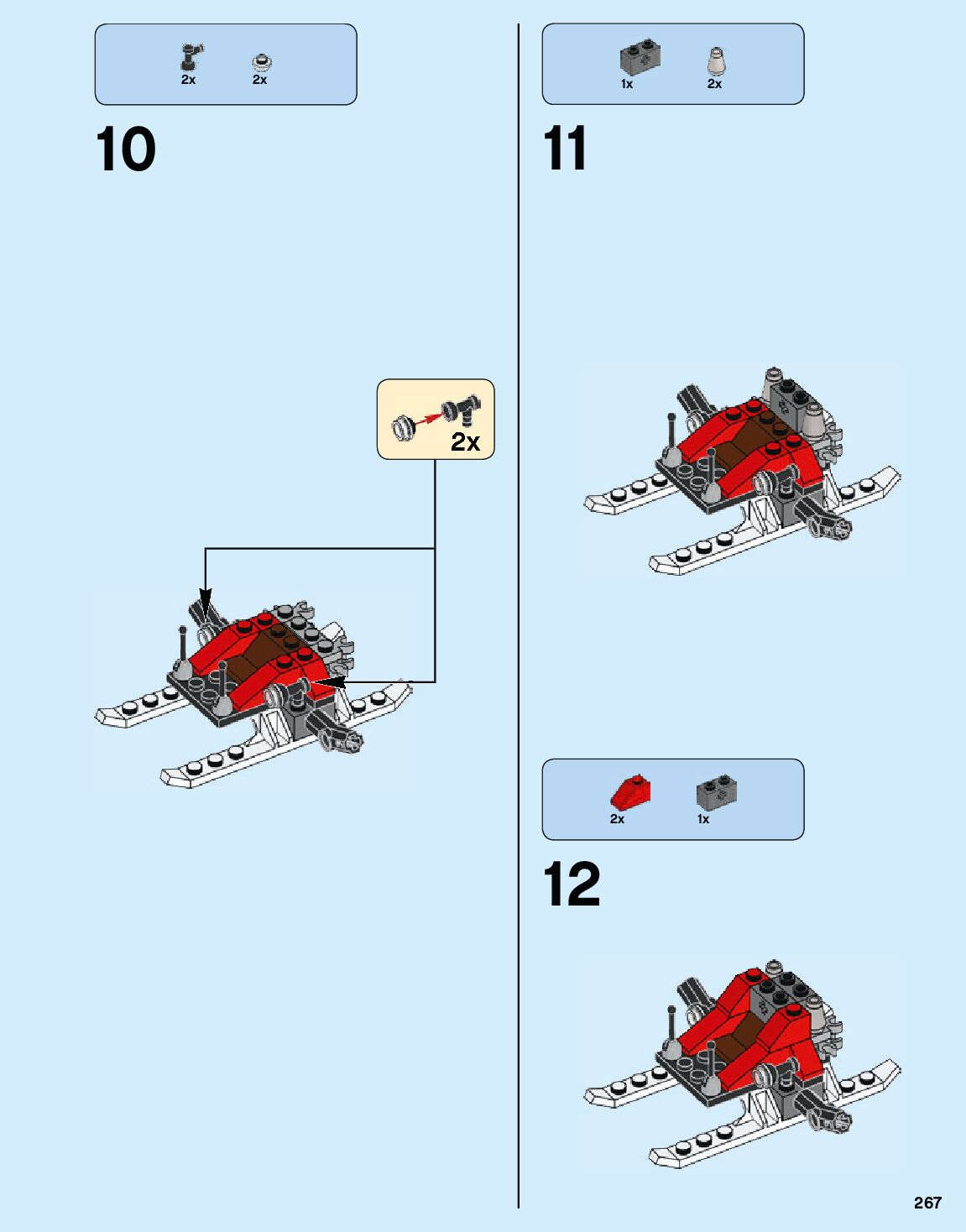 2x 2x

10

2x

1x 2x

11

2x 1x

12

267