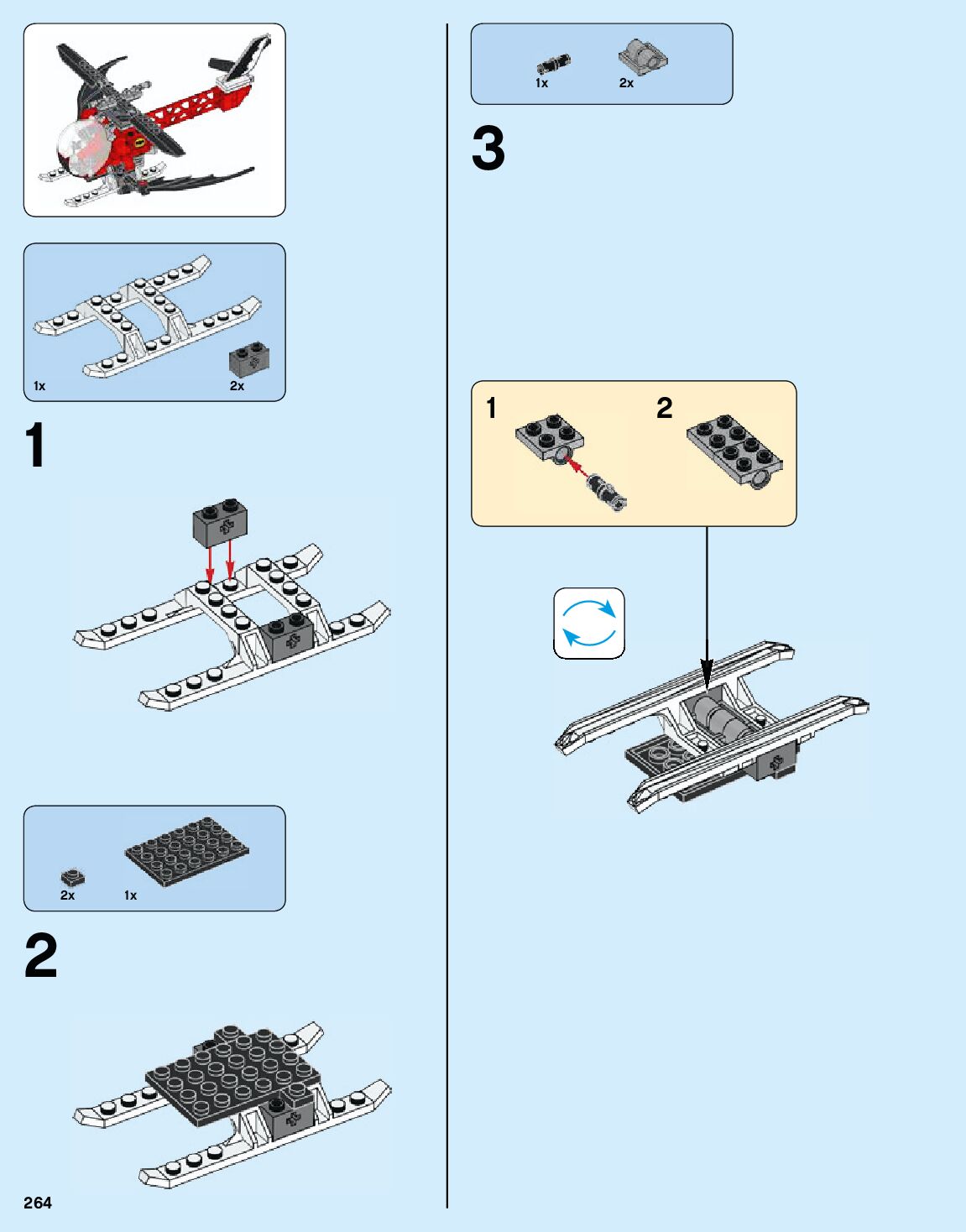 1x

2x

1

2x

1x

2

264

1x

2x

3

1

2