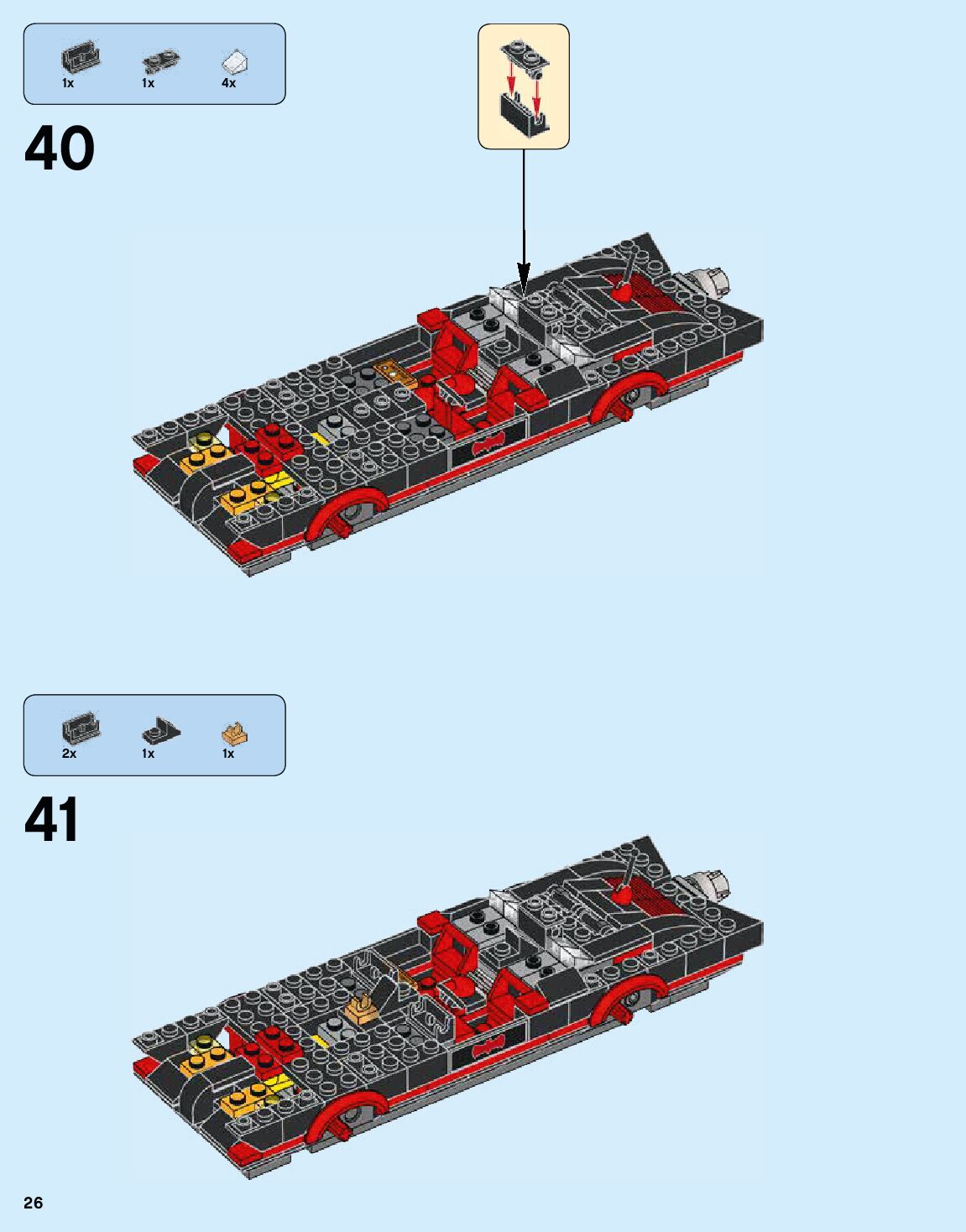 1x 1x 4x

40

2x 1x 1x

41

26