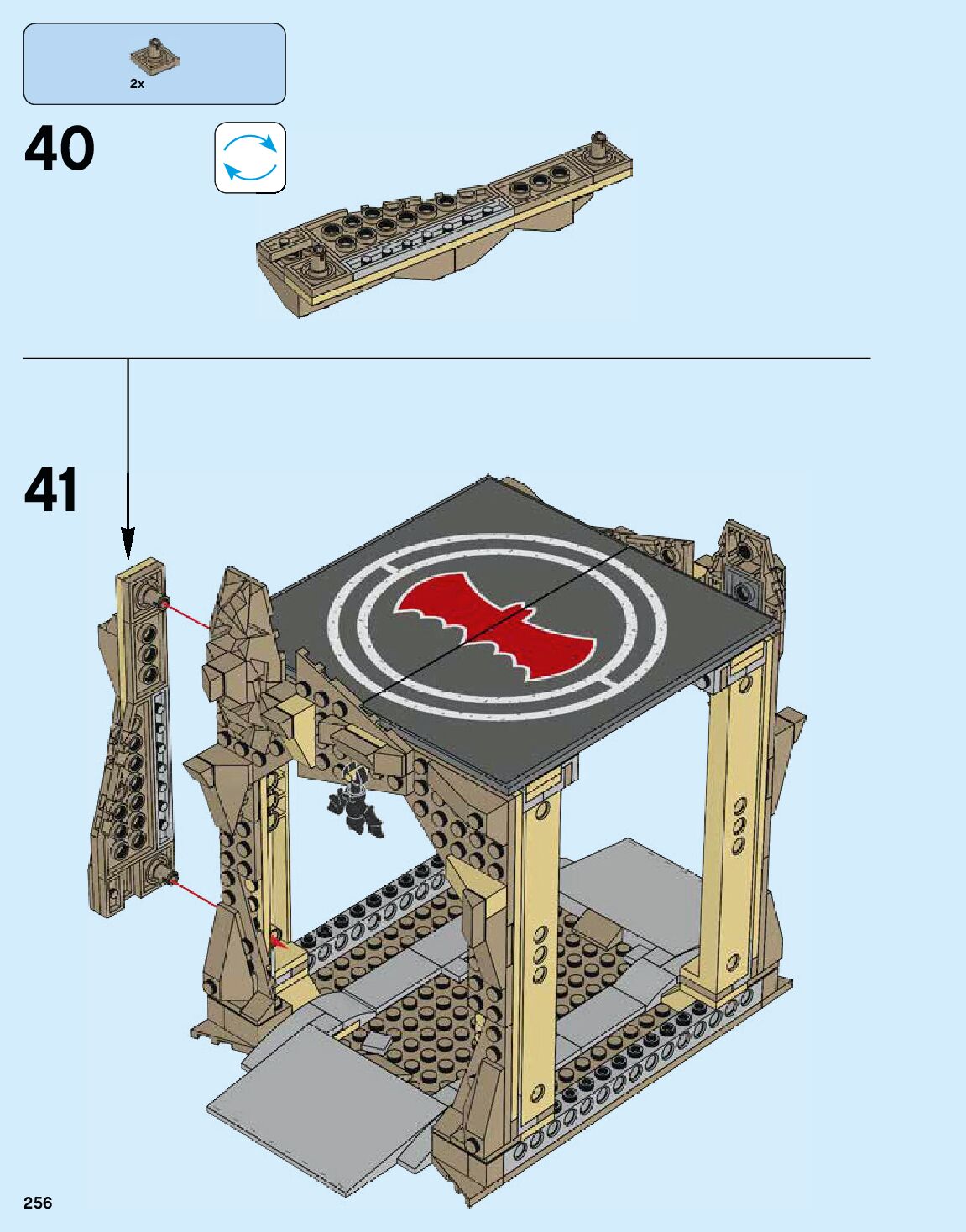 2x

40

41

256