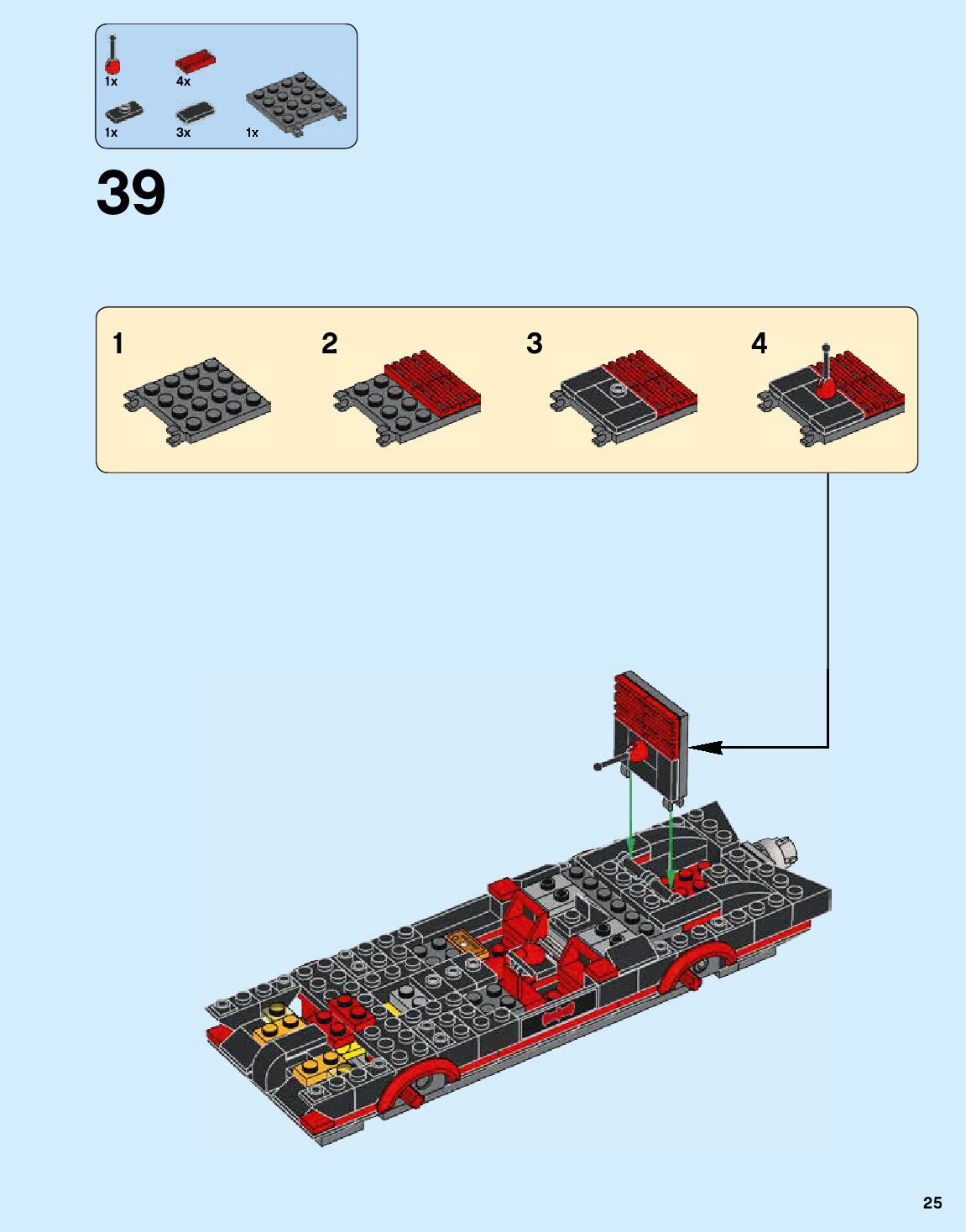 1x
4x
1x
3x
1x

39

1
2
3
4

25