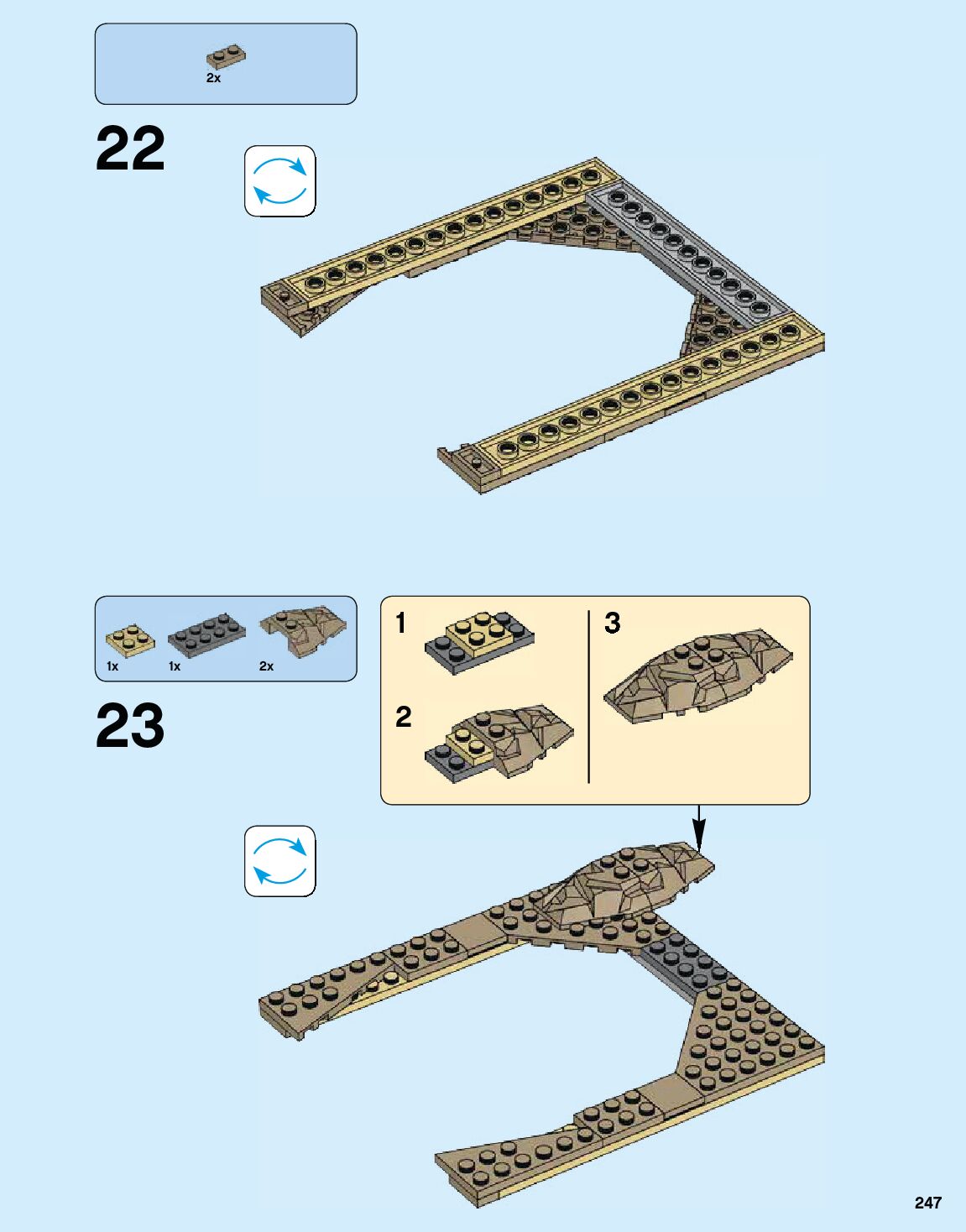 2x

22

1x
1x
2x

23

1

2

3

247