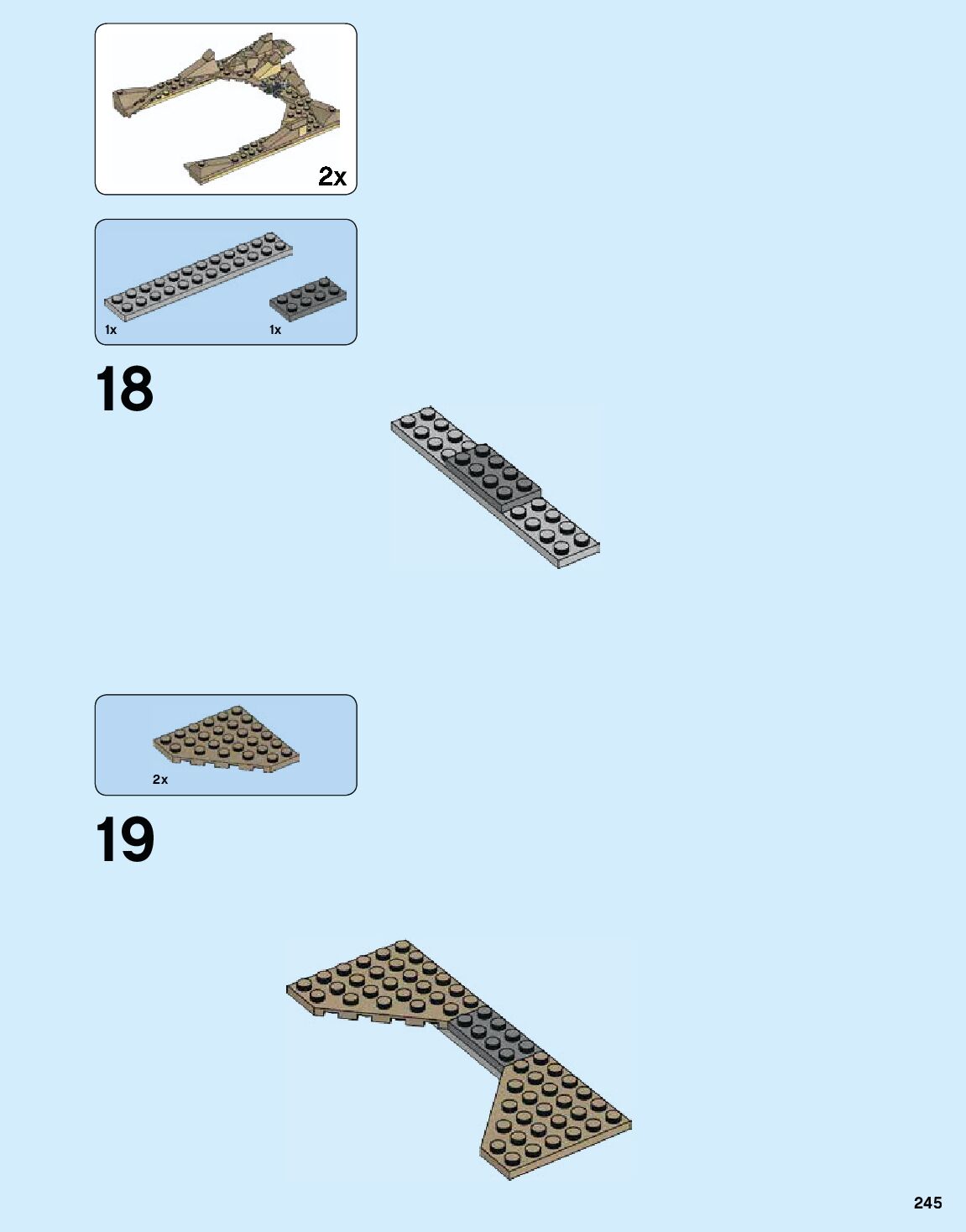 2x

1x

1x

18

2x

19

245