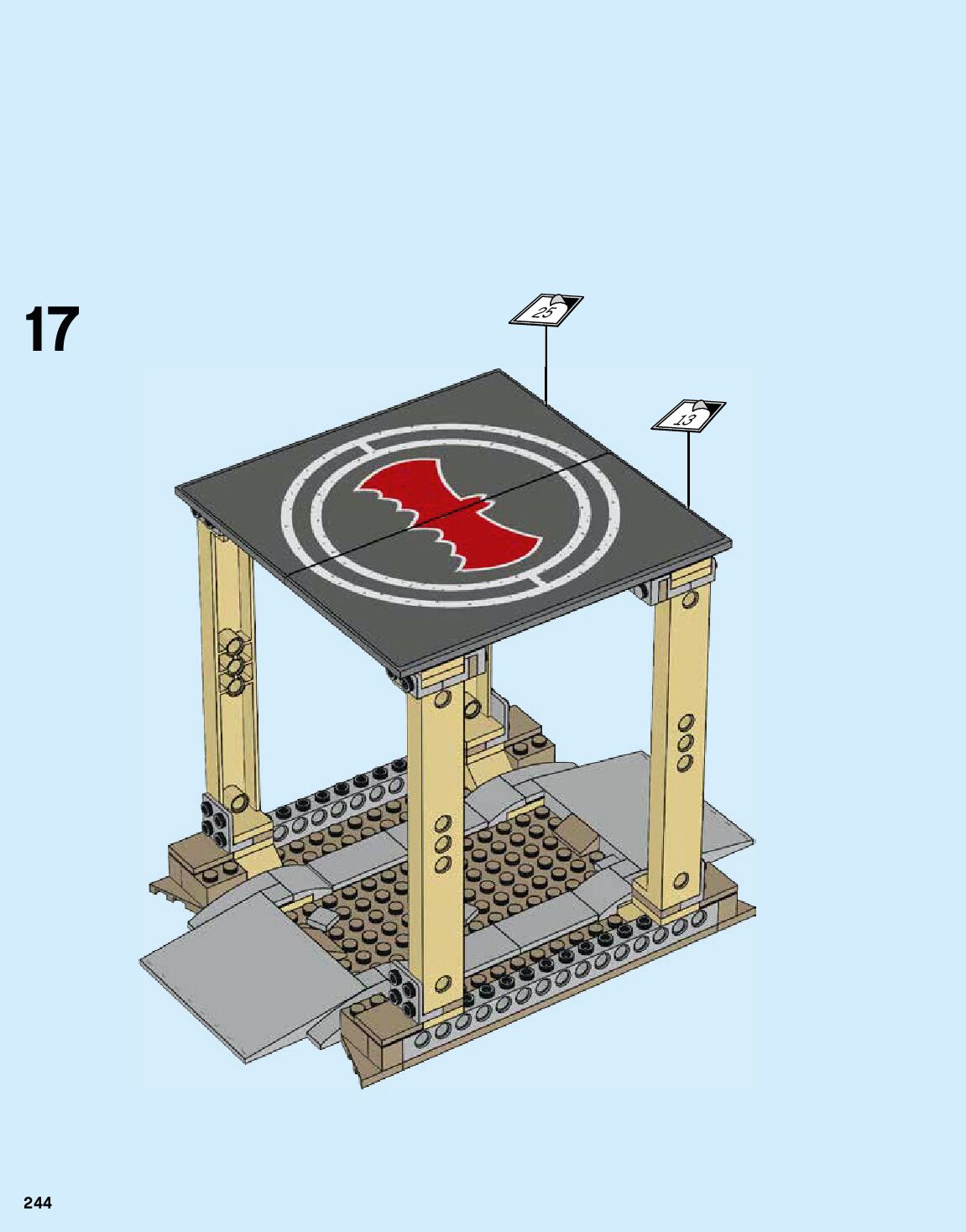 17

25

13

244