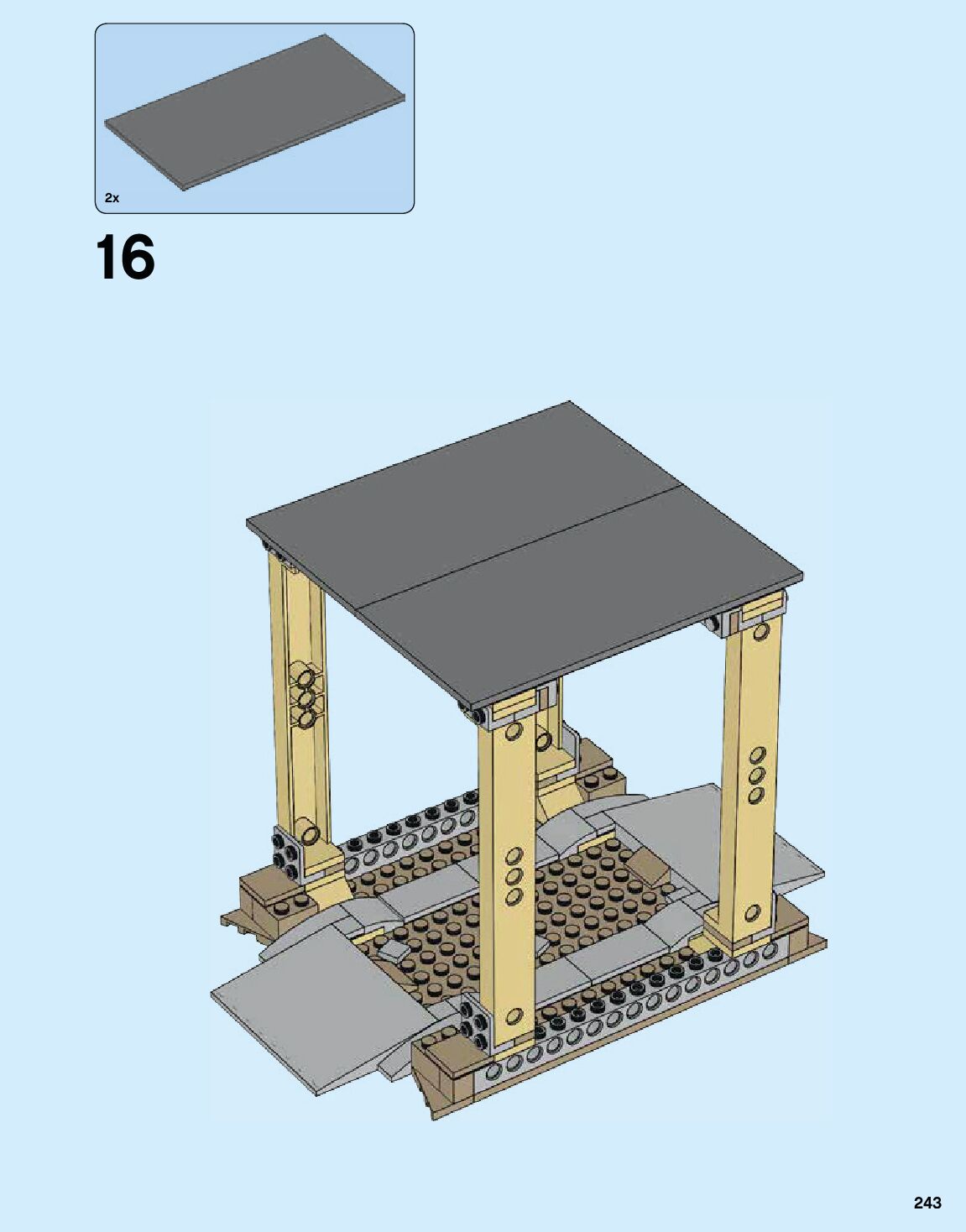 2x

16

243