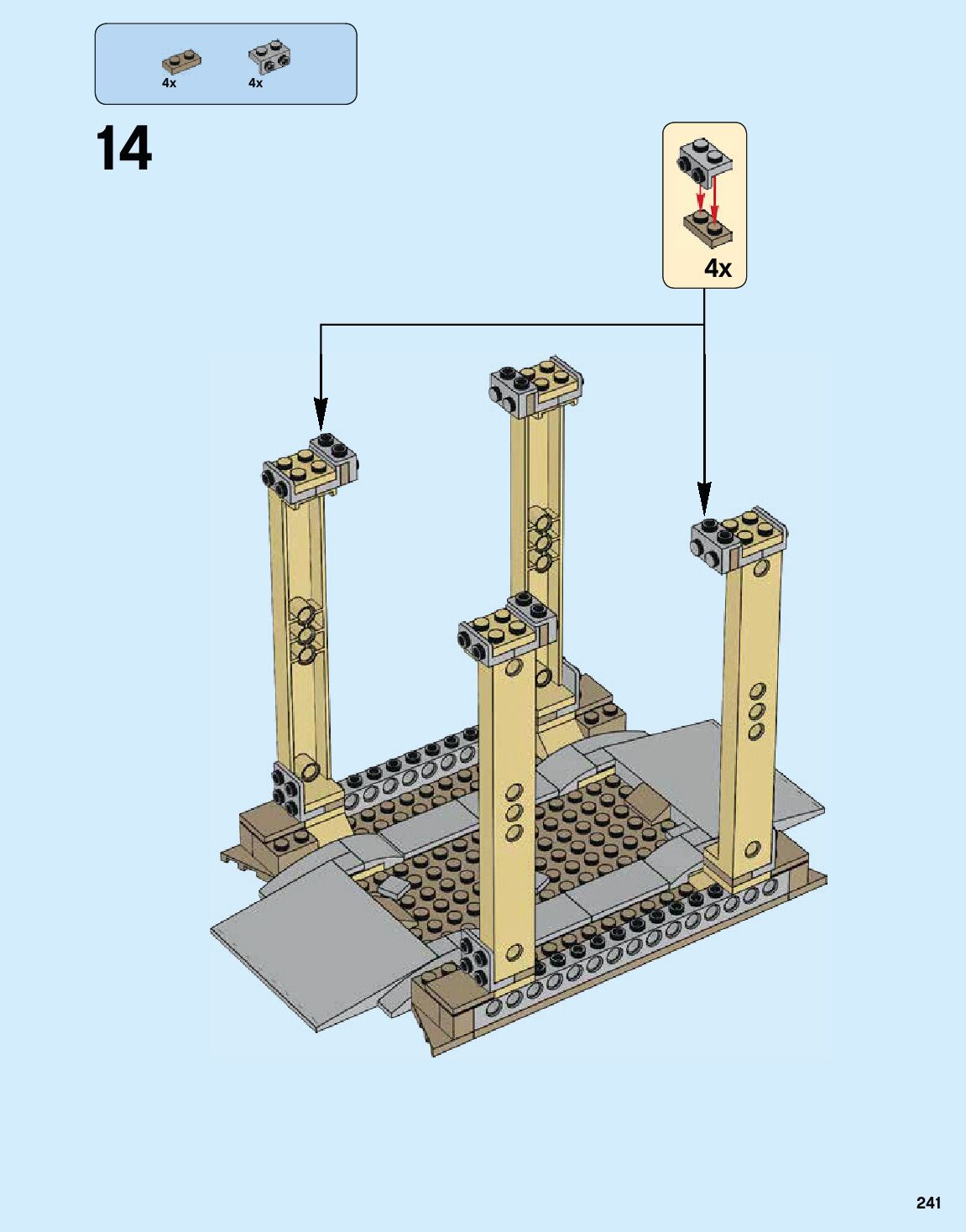 4x 4x

14

4x

241