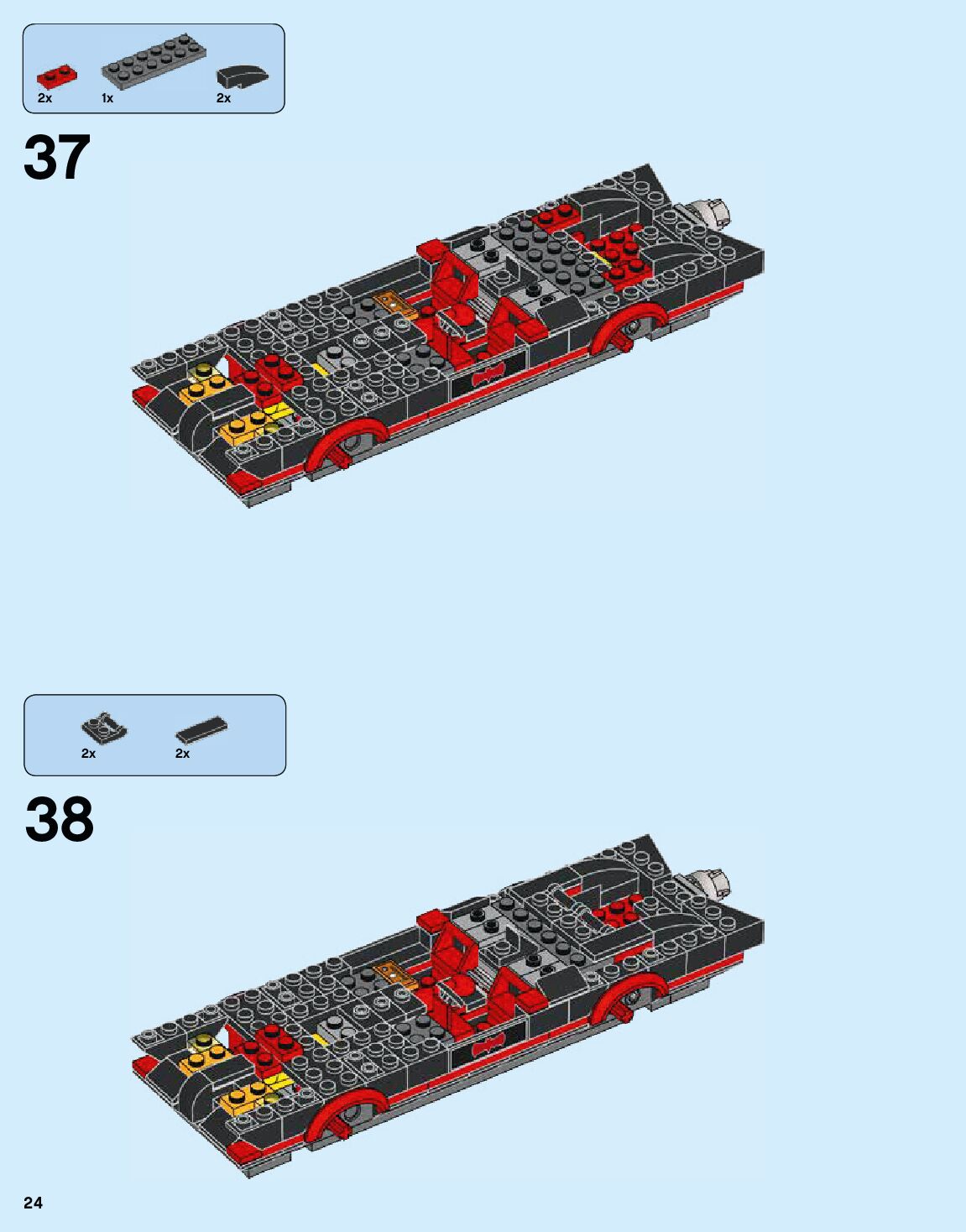 2x 1x 2x

37

2x 2x

38

24