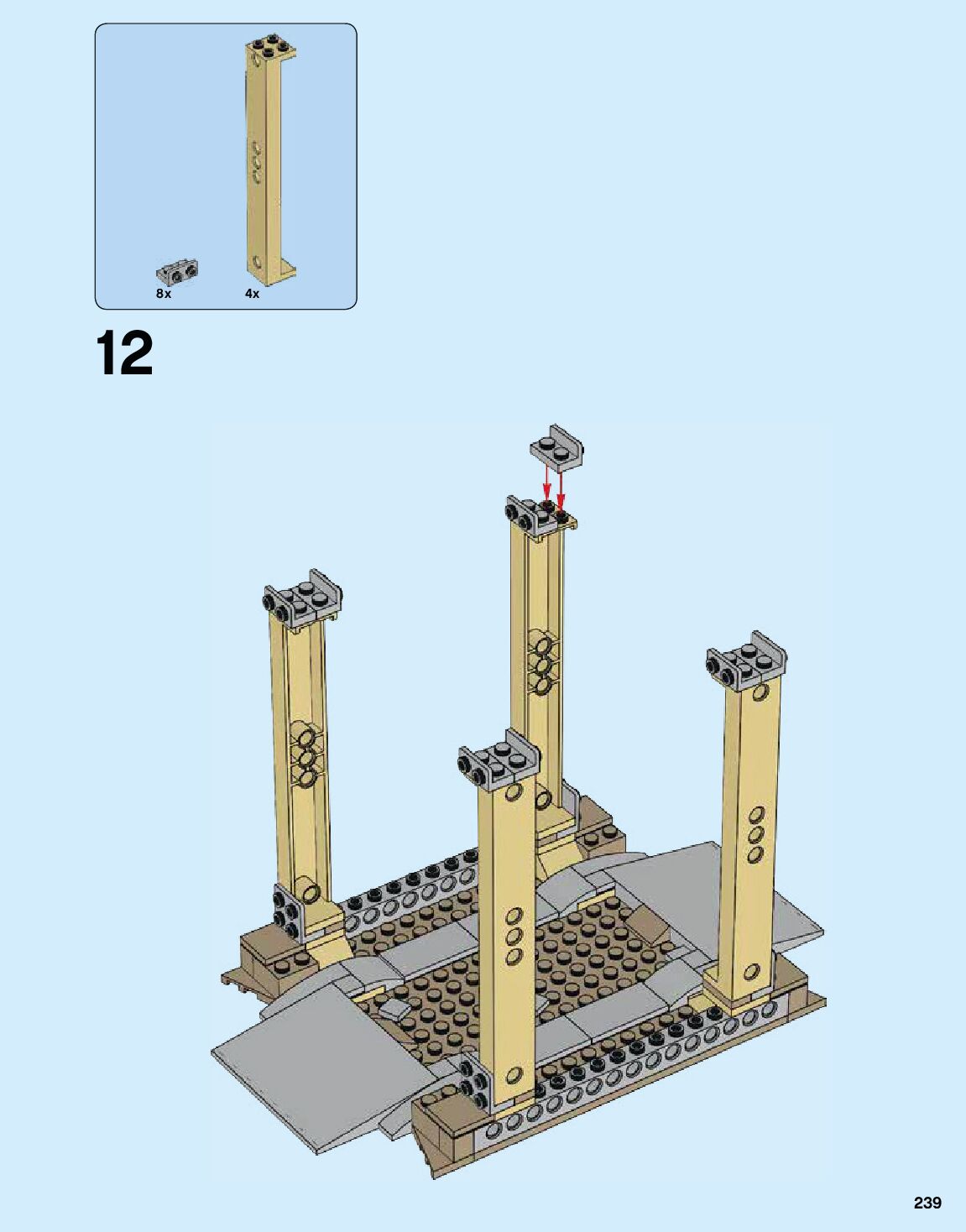 8x
4x

12

239