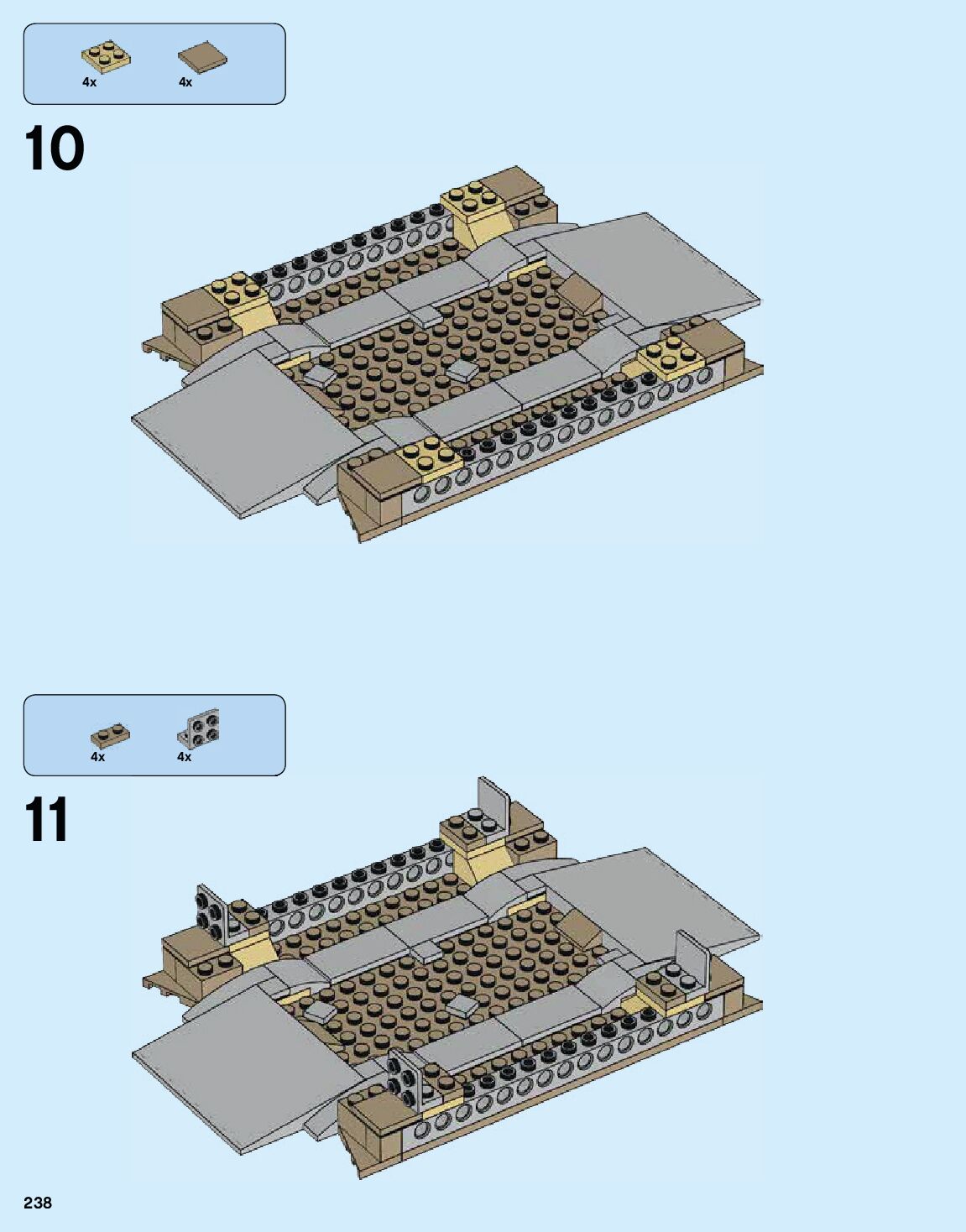 4x 4x

10

4x 4x

11

238