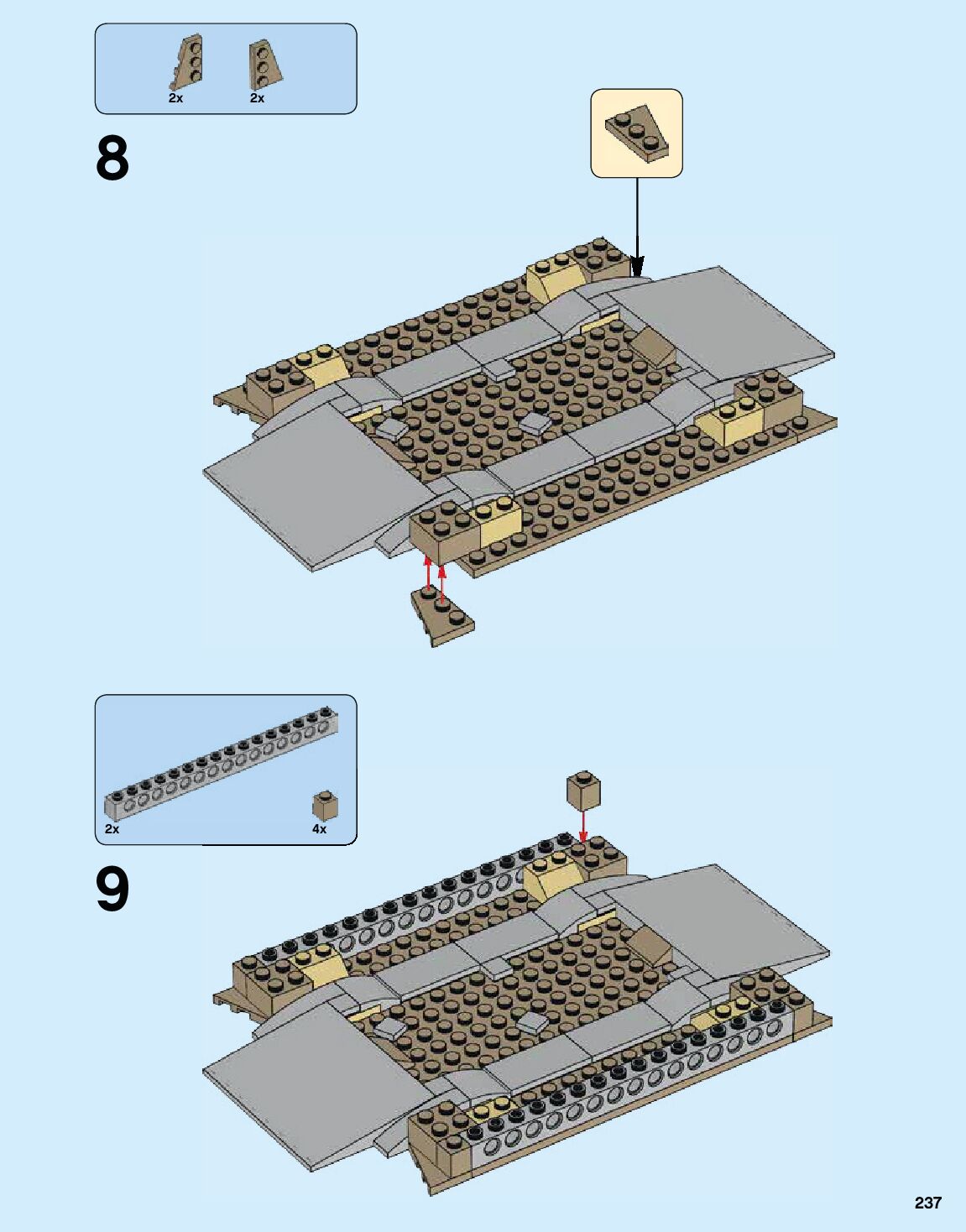 2x 2x

8

2x 4x

9

237