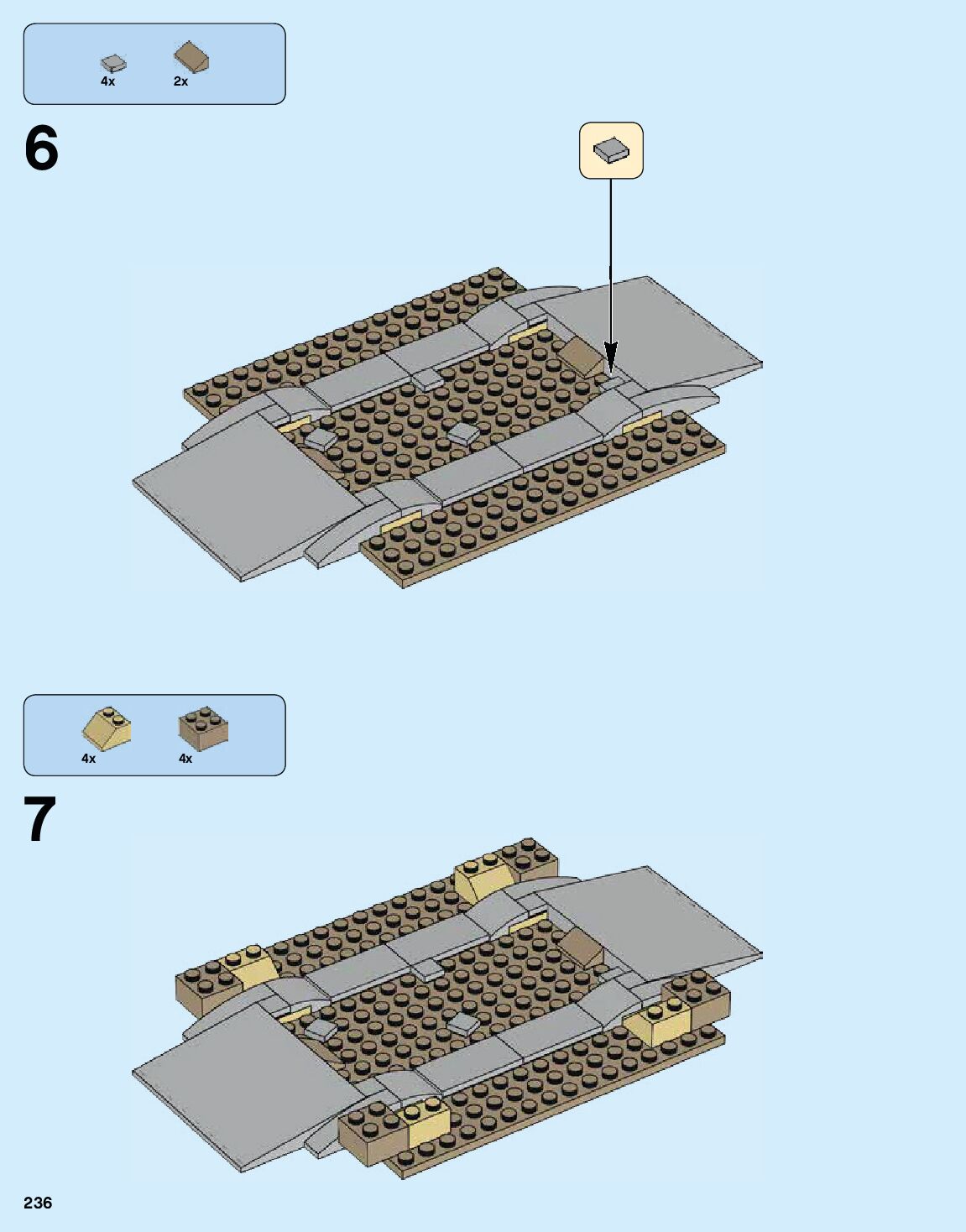 4x 2x

6

4x 4x

7

236