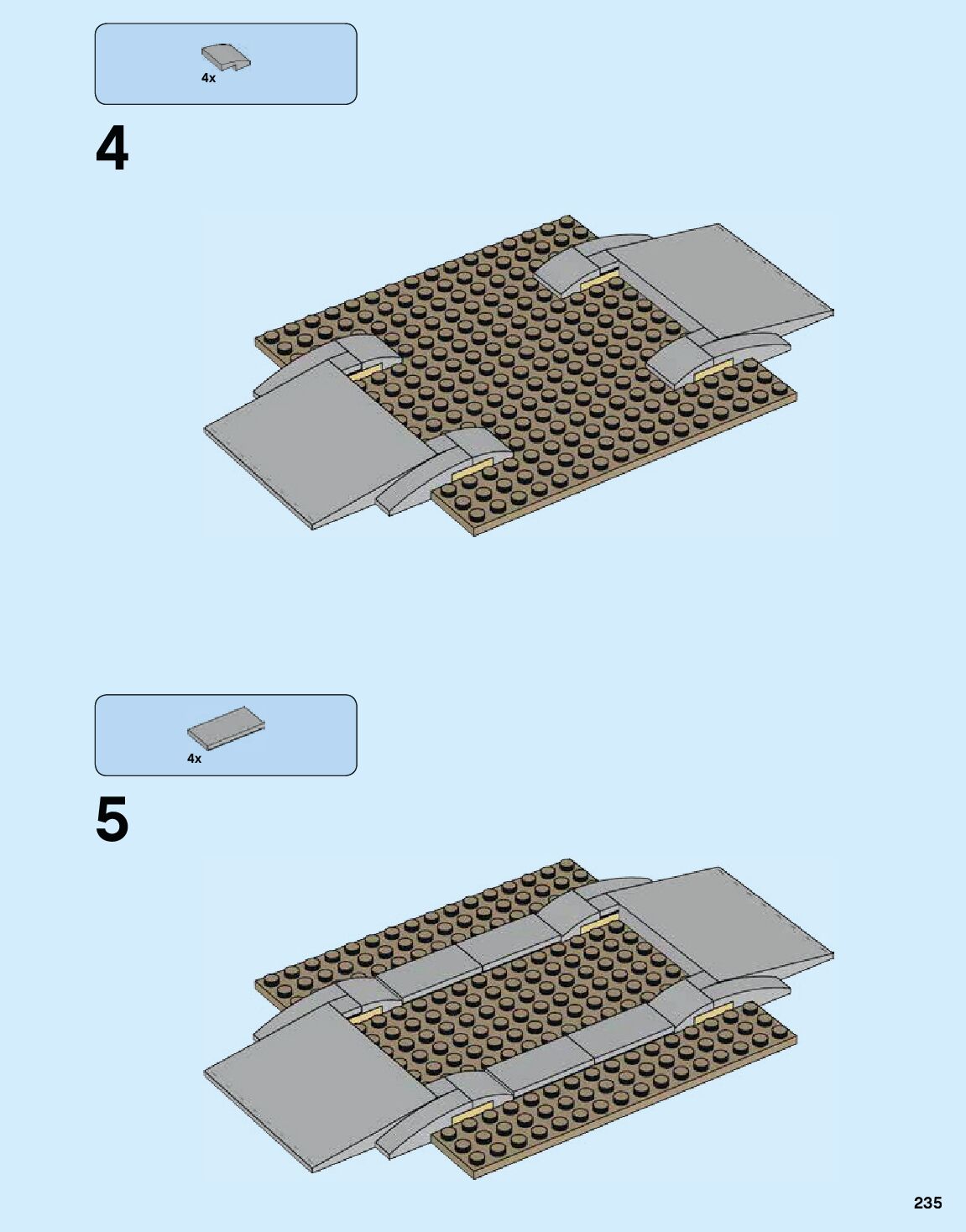 4x

4

4x

5

235