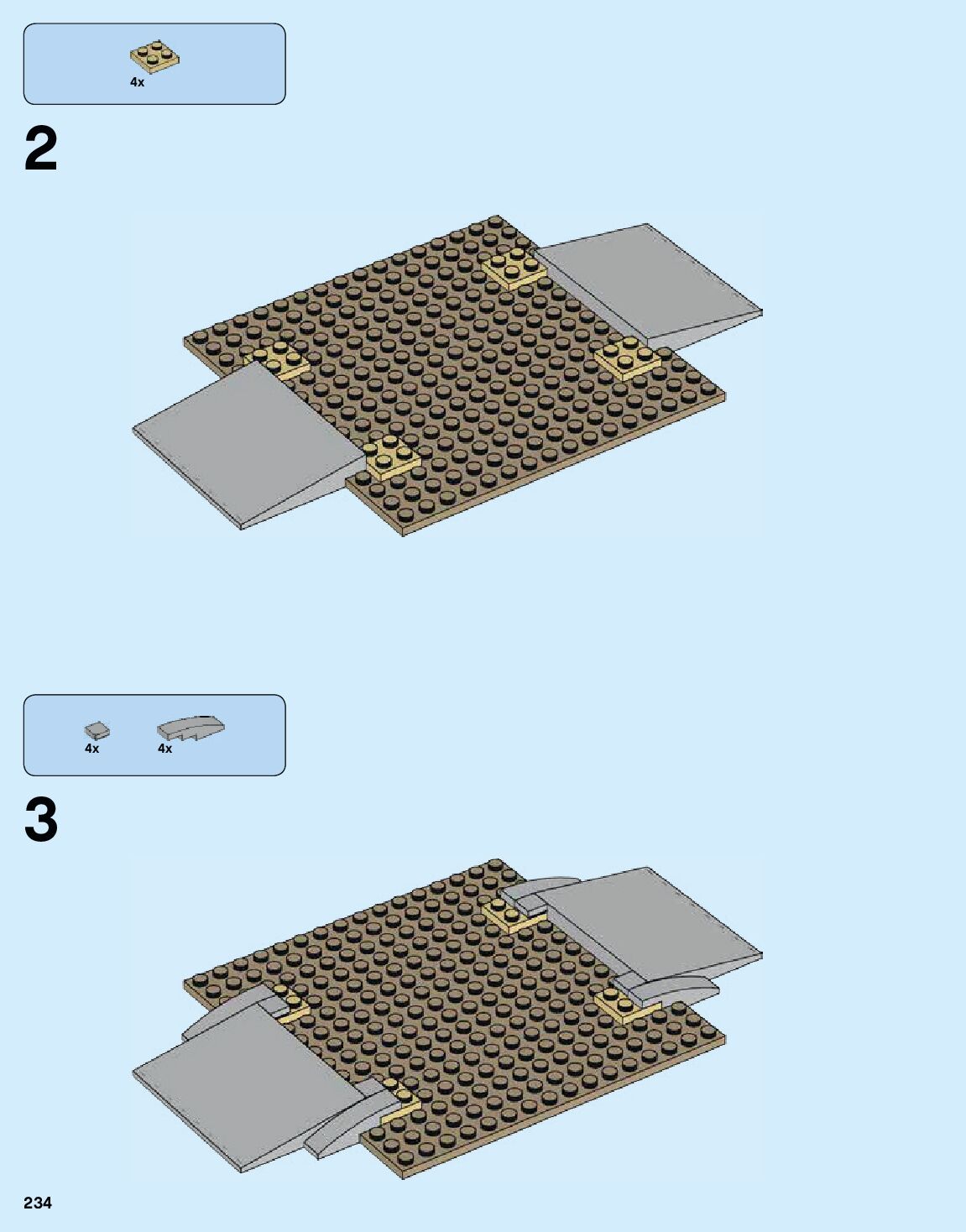 4x

2

4x 4x

3

234