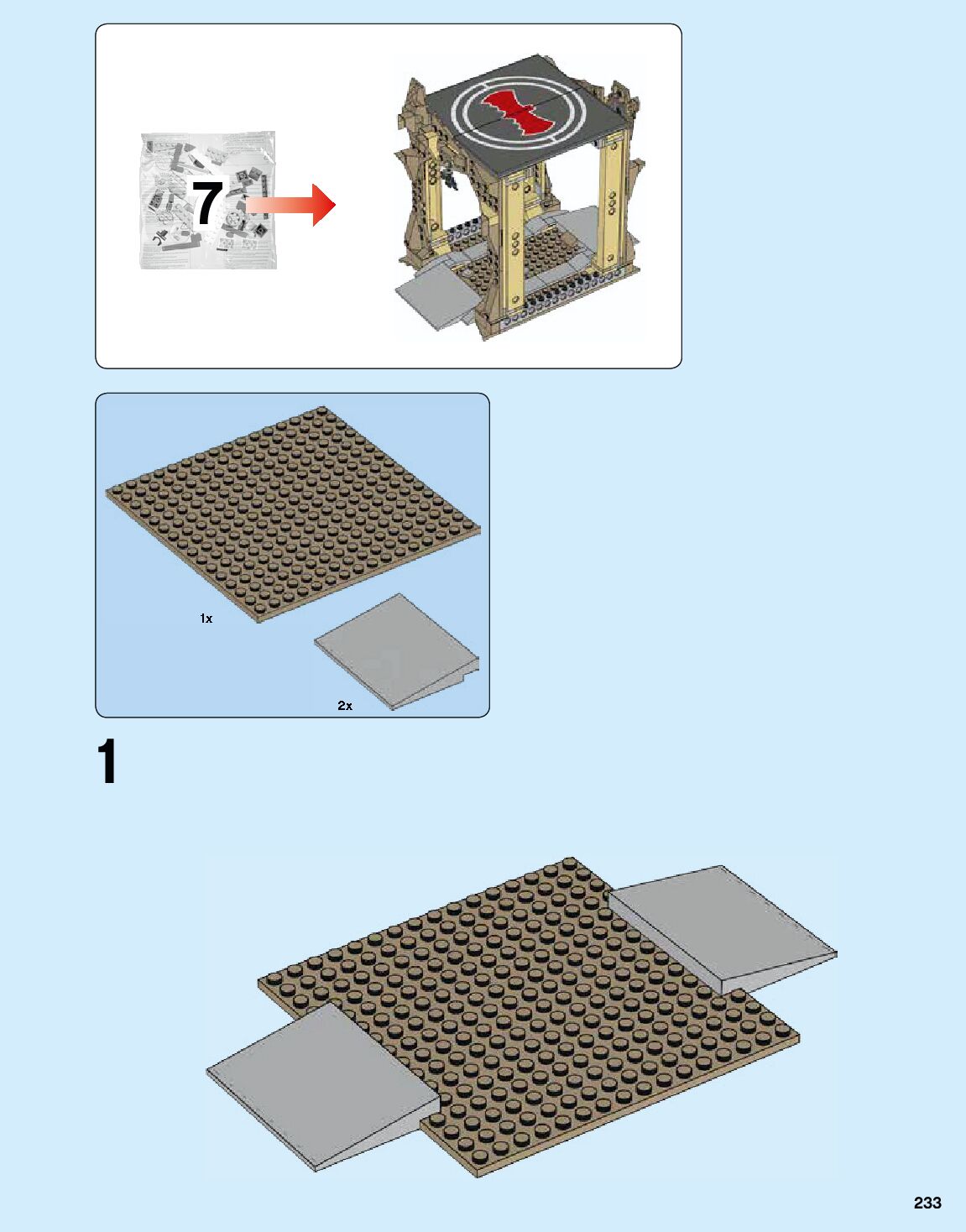 7

1x

2x

1

233