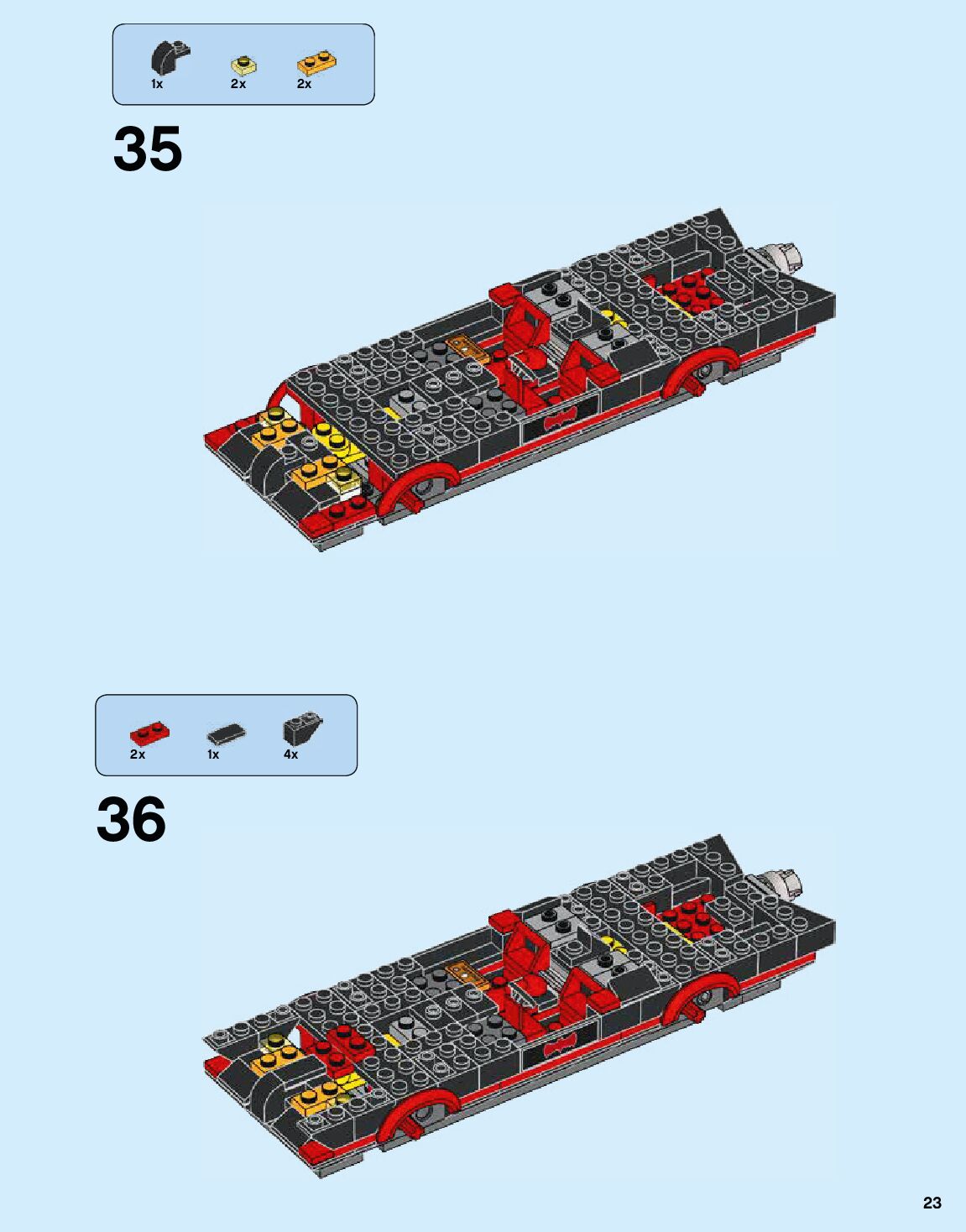 1x 2x 2x

35

2x 1x 4x

36

23