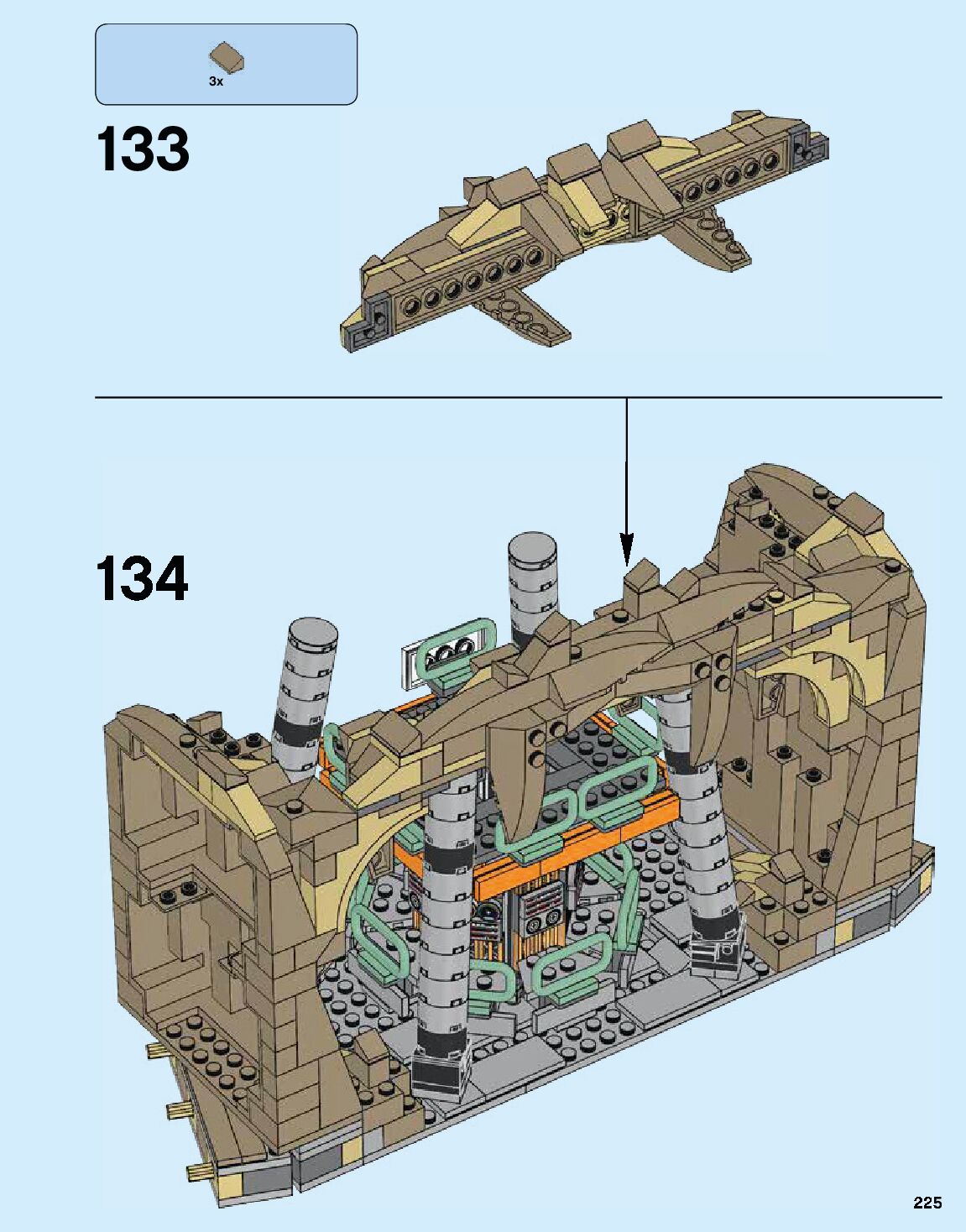 3x

133

134

225