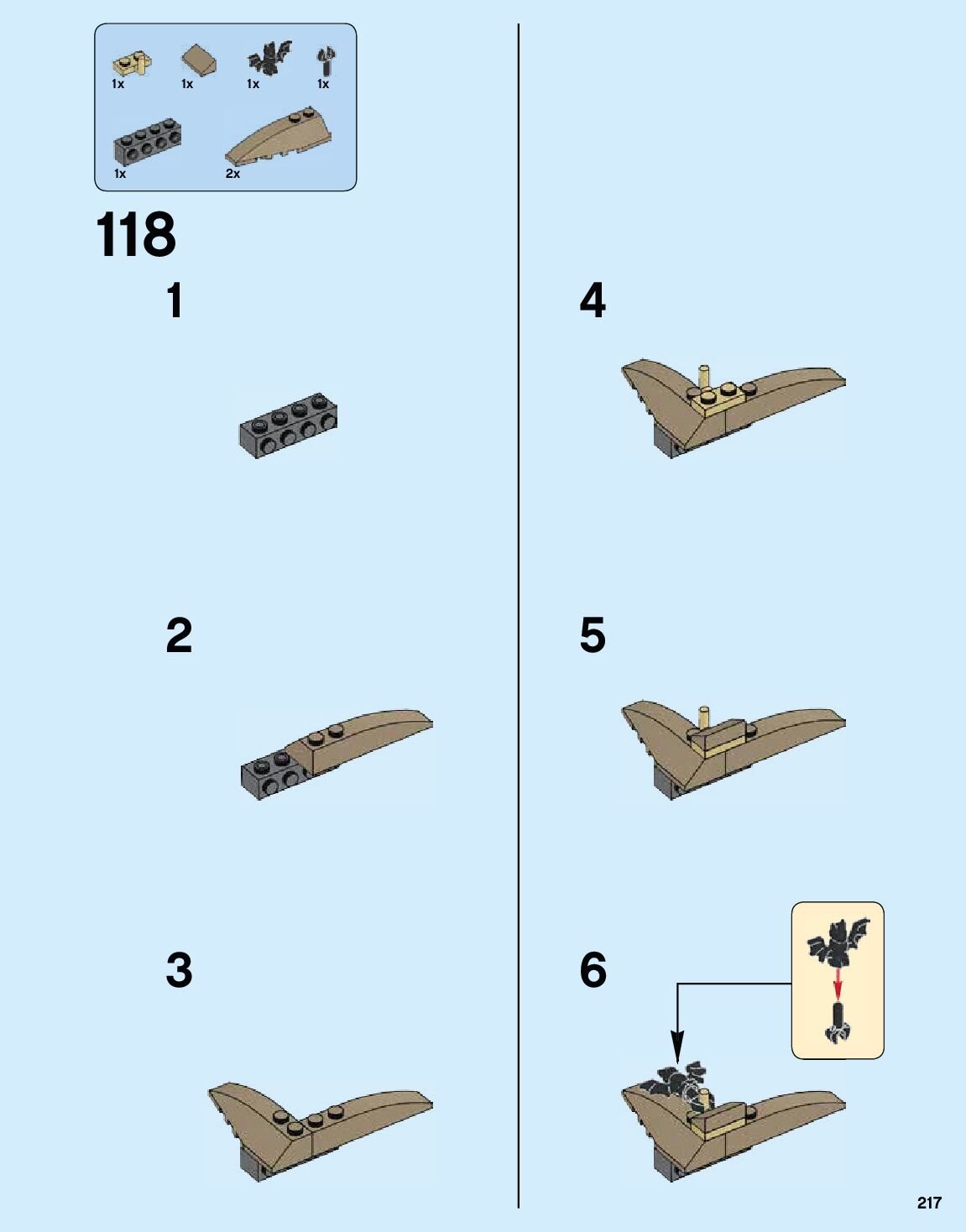 1x 1x 1x 1x
1x 2x

118

1

2

3

4

5

6

217