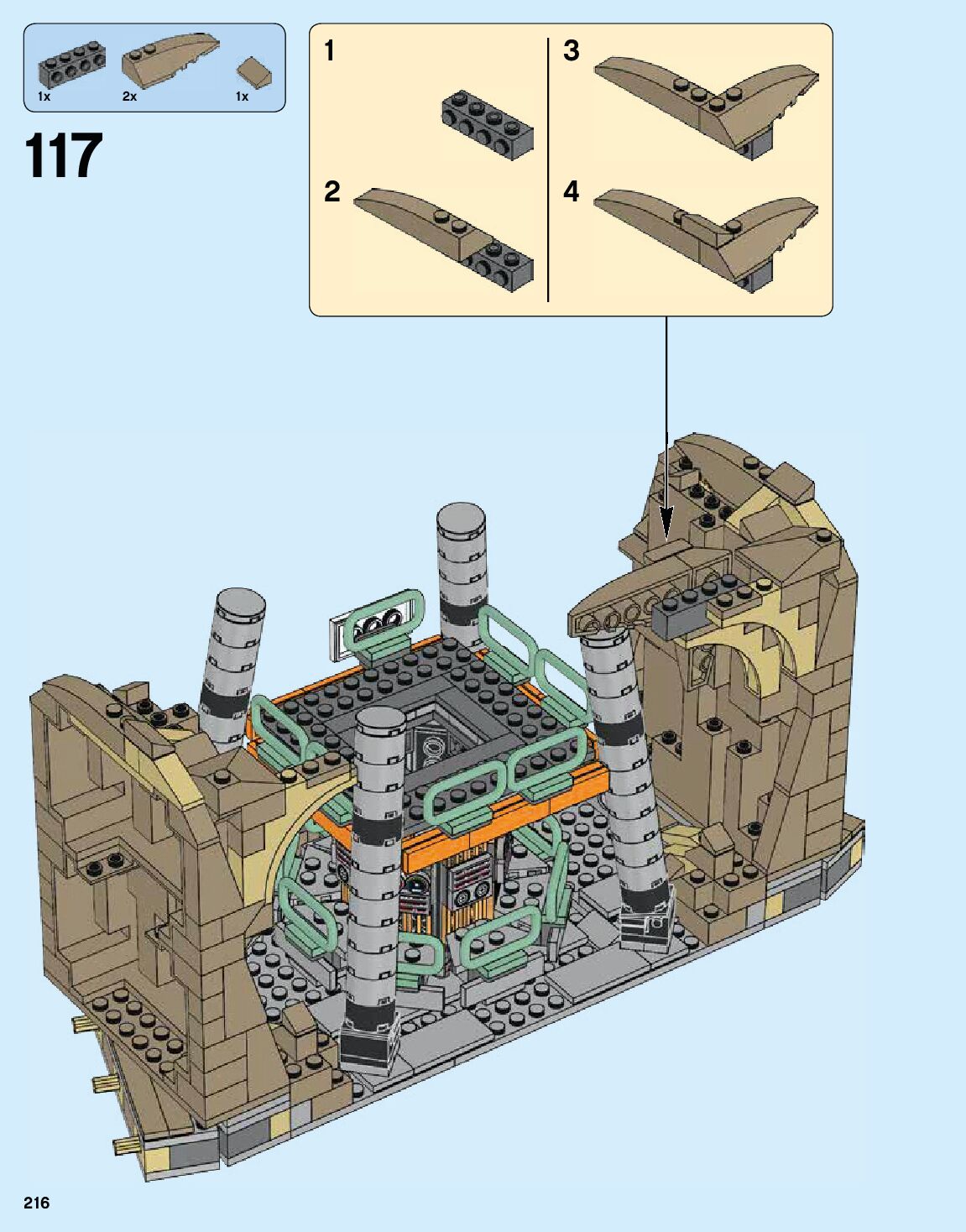 1x
2x
1x

117

1
2
3
4

216