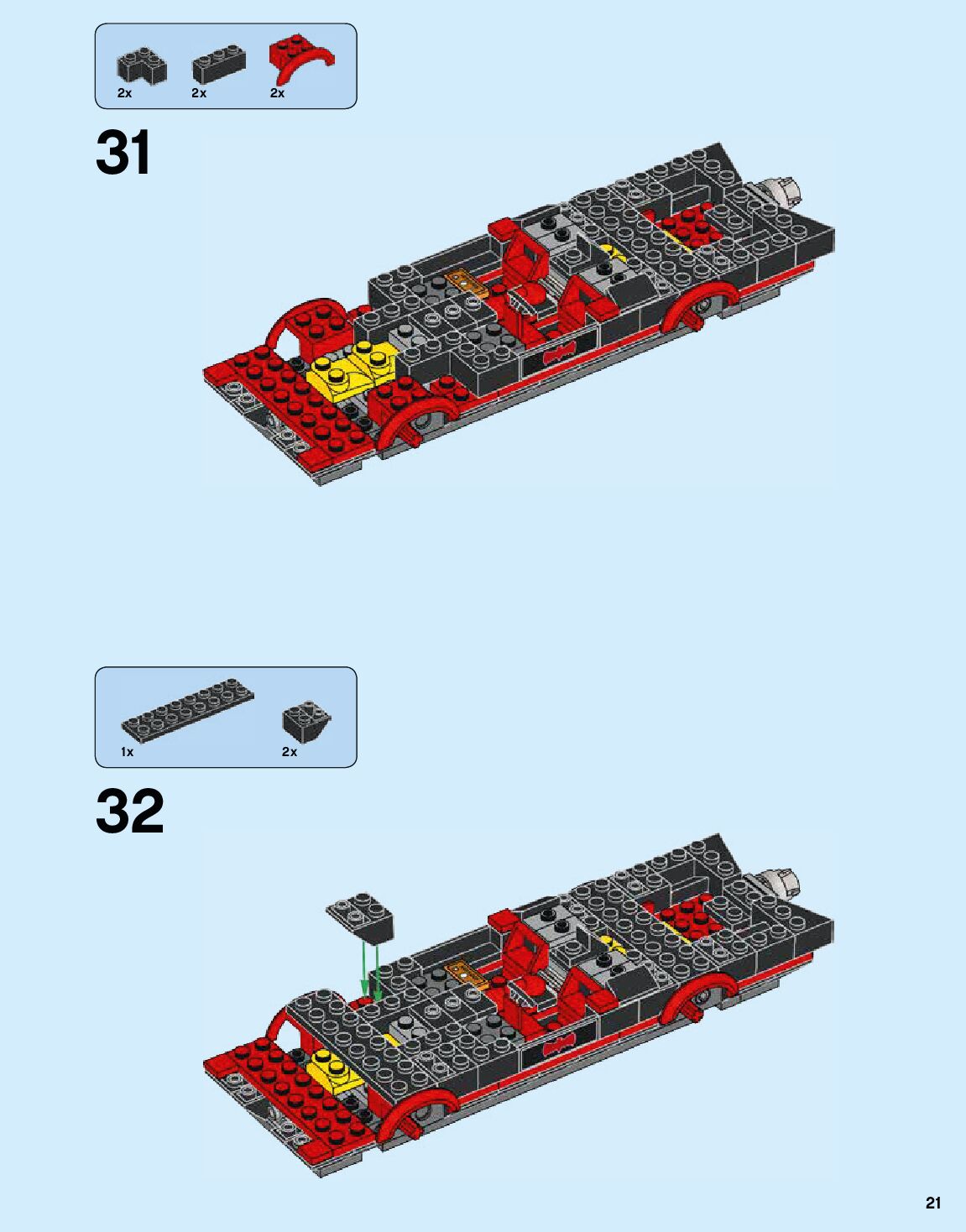 2x 2x 2x

31

1x 2x

32

21